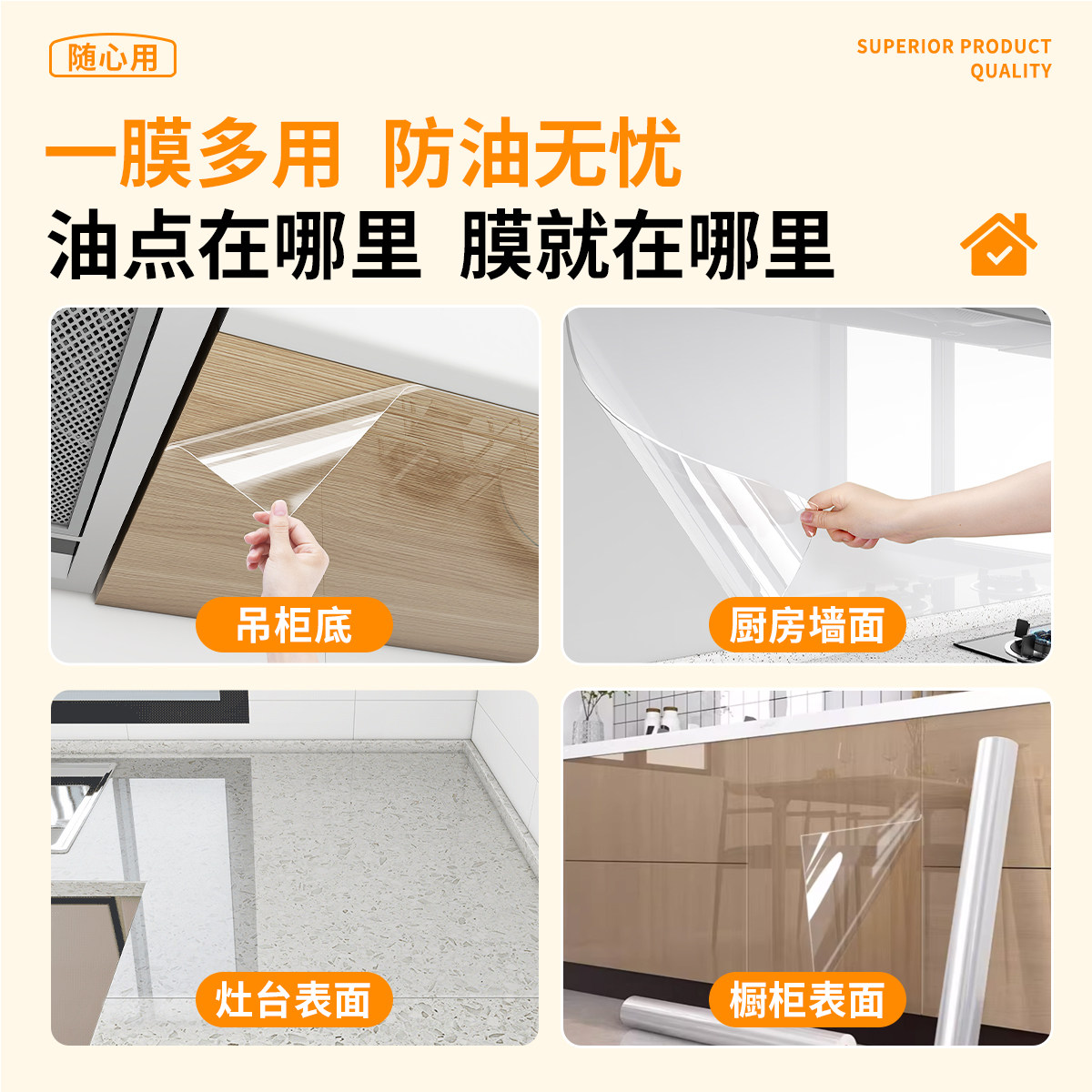 随心用

SUPERIOR PRODUCT QUALITY

一膜多用 防油无忧

油点在哪里 膜就在哪里

吊柜底

厨房墙面

灶台表面

橱柜表面