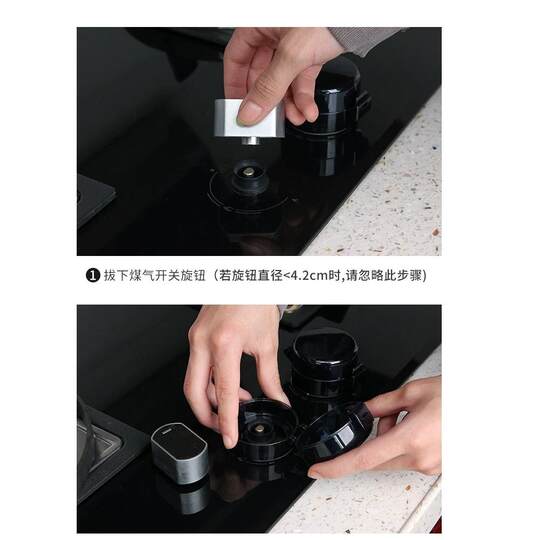 ❶ 拔下煤气开关旋钮（若旋钮直径<4.2cm时,请忽略此步骤）