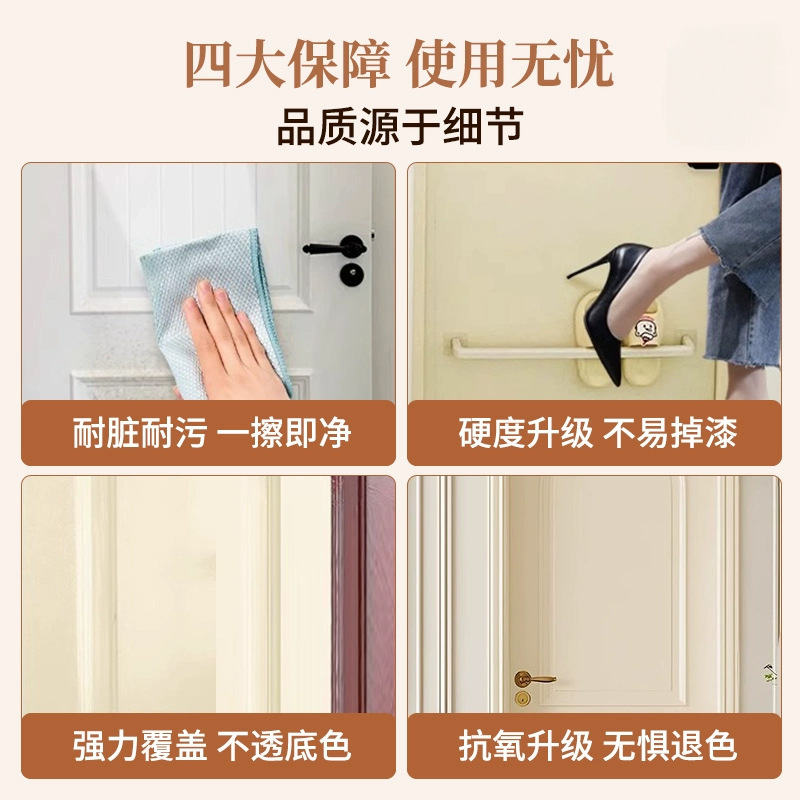 四大保障 使用无忧

品质源于细节

耐脏耐污 一擦即净

硬度升级 不易掉漆

强力覆盖 不透底色

抗氧升级 无惧退色