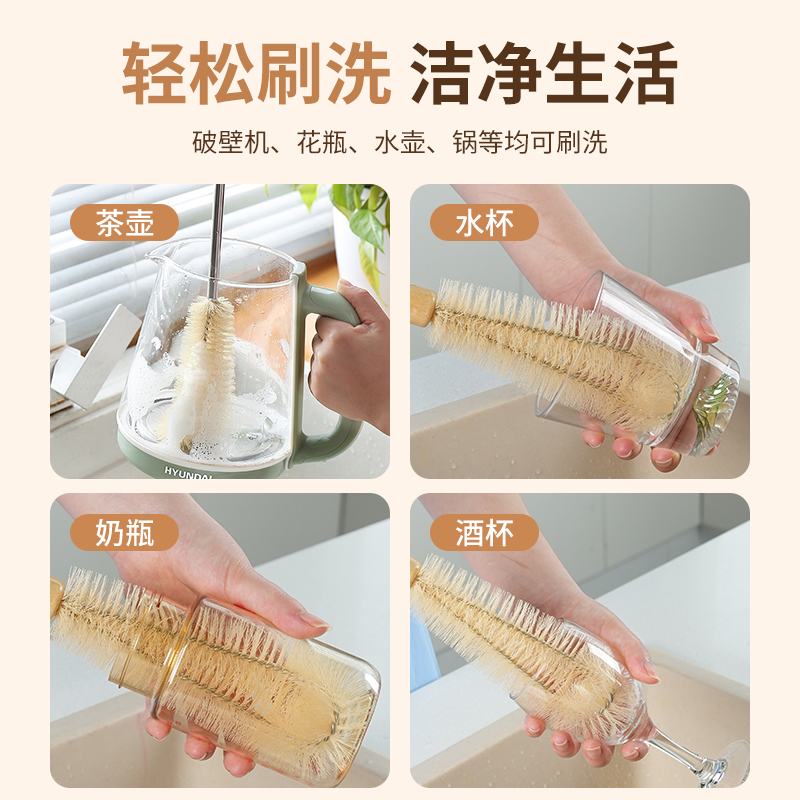 轻松刷洗 洁净生活

破壁机、花瓶、水壶、锅等均可刷洗

茶壶

HYUNDAI

水杯

奶瓶

酒杯