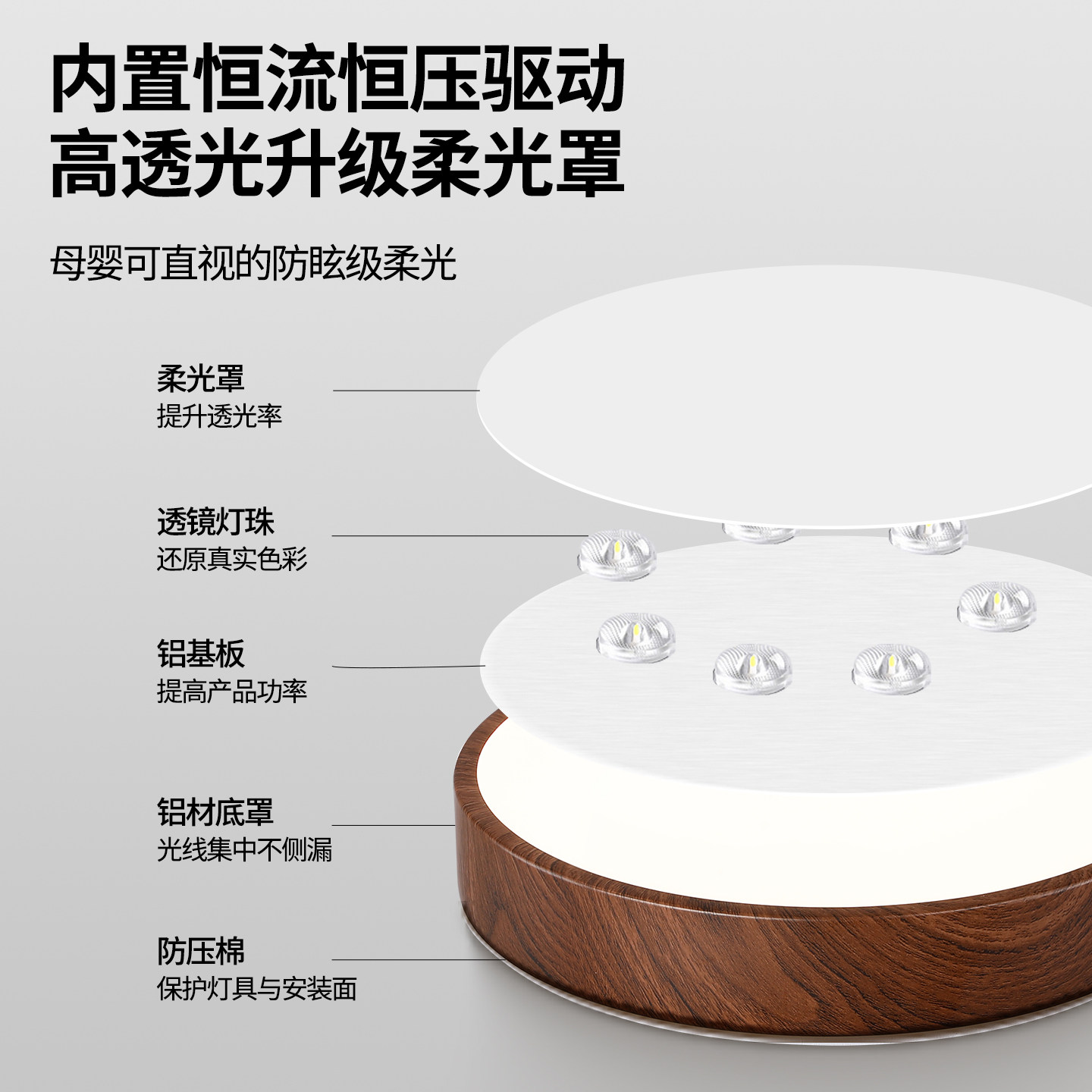 内置恒流恒压驱动
高透光升级柔光罩

母婴可直视的防眩级柔光

柔光罩
提升透光率

透镜灯珠
还原真实色彩

铝基板
提高产品功率

铝材底罩
光线集中不侧漏

防压棉
保护灯具与安装面