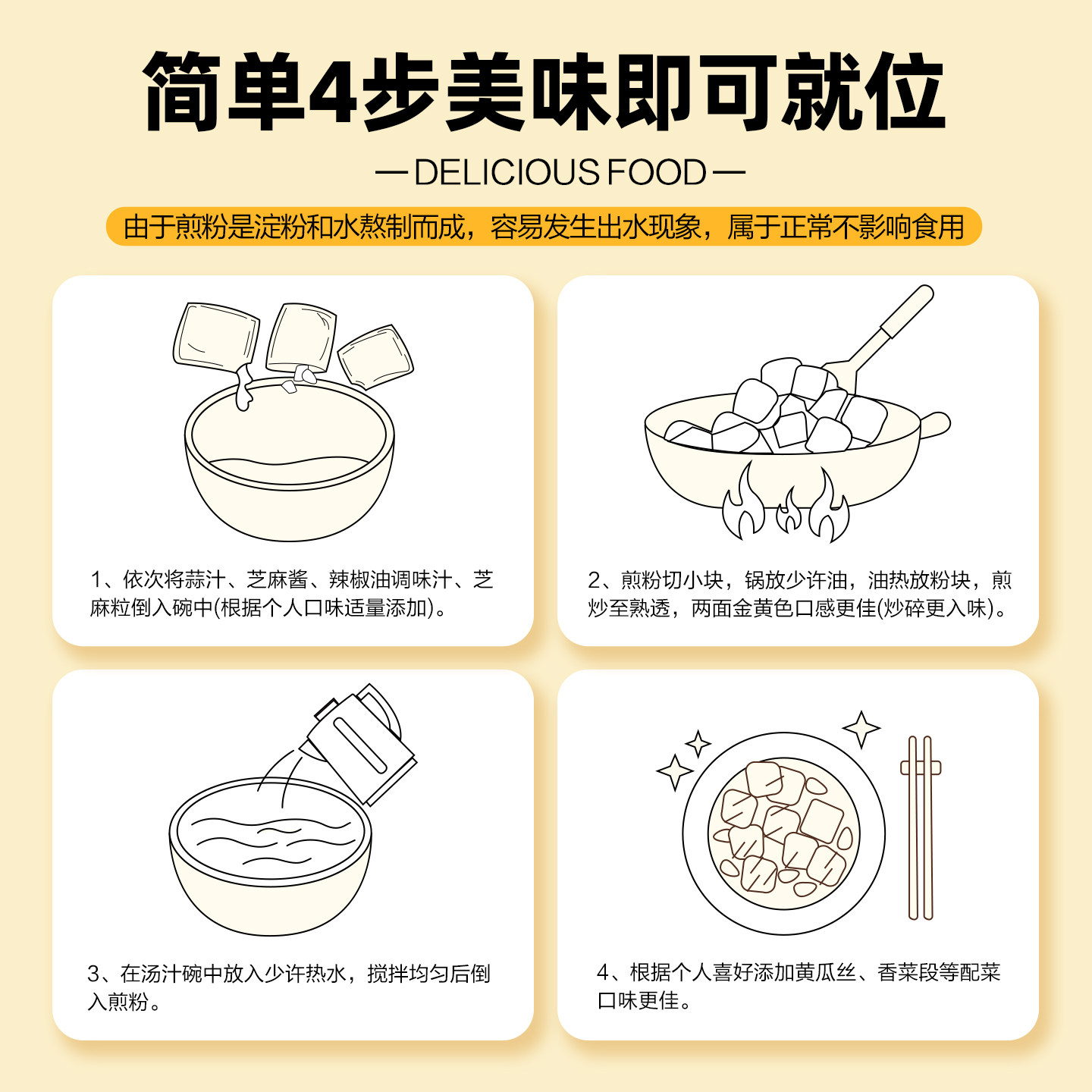 简单4步美味即可就位

— DELICIOUS FOOD —

由于煎粉是淀粉和水熬制而成，容易发生出水现象，属于正常不影响食用

1、依次将蒜汁、芝麻酱、辣椒油调味汁、芝麻粒倒入碗中(根据个人口味适量添加)。

2、煎粉切小块，锅放少许油，油热放粉块，煎炒至熟透，两面金黄色口感更佳(炒碎更入味)。

3、在汤汁碗中放入少许热水，搅拌均匀后倒入煎粉。

4、根据个人喜好添加黄瓜丝、香菜段等配菜口味更佳。