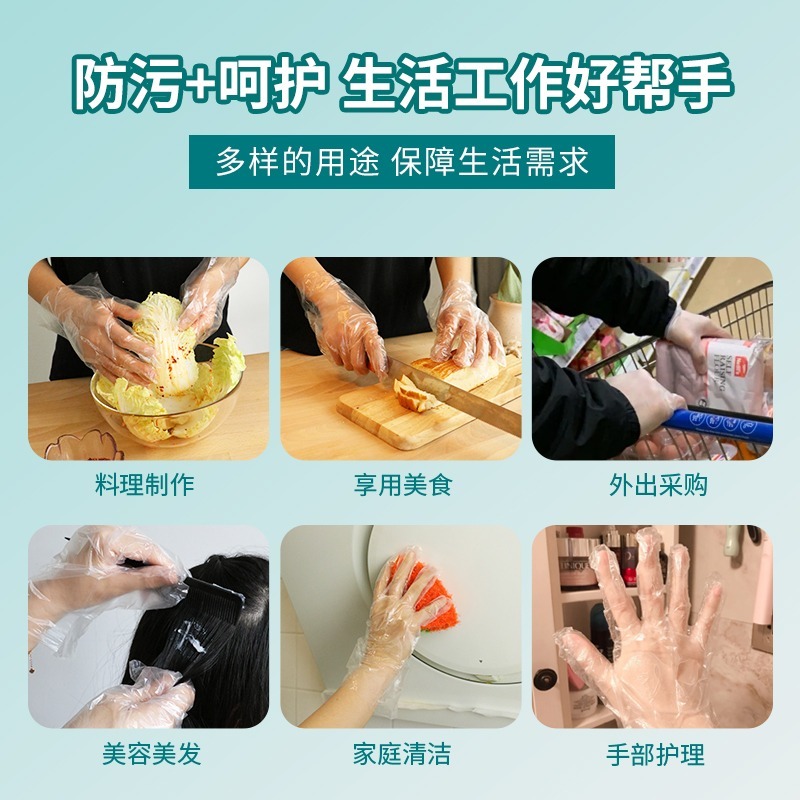 防污+呵护 生活工作好帮手

多样的用途 保障生活需求

料理制作

享用美食

外出采购

美容美发

家庭清洁

手部护理