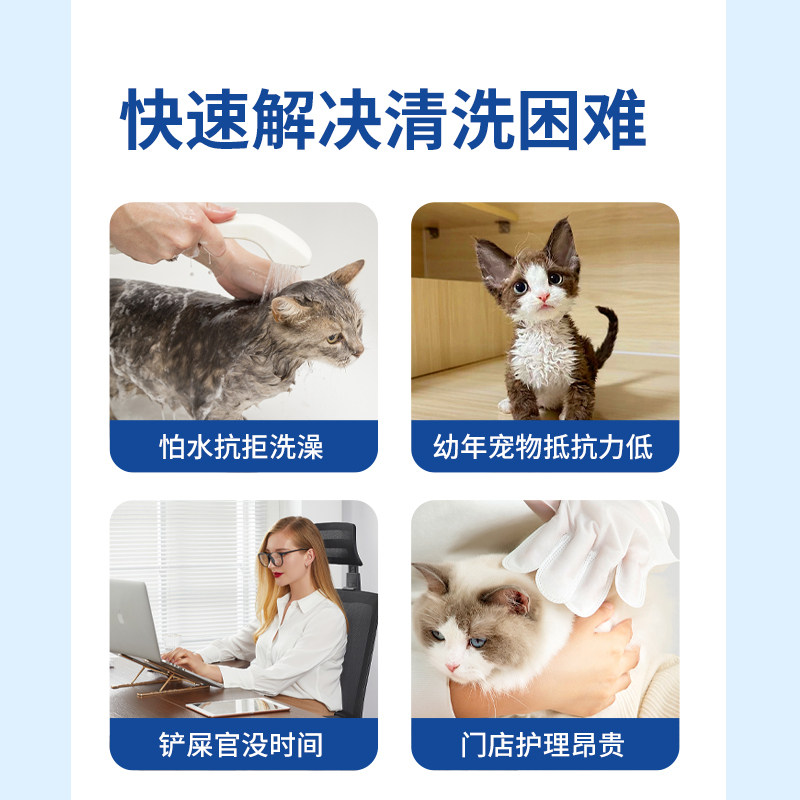 快速解决清洗困难

怕水抗拒洗澡

幼年宠物抵抗力低

铲屎官没时间

门店护理昂贵