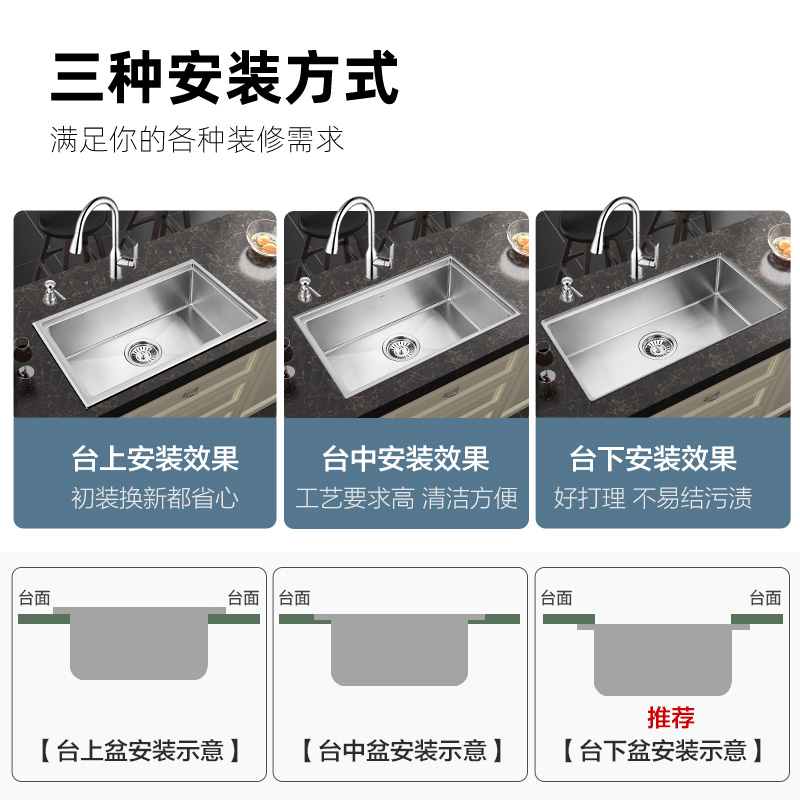 三种安装方式
满足你的各种装修需求

台上安装效果
初装换新都省心

台中安装效果
工艺要求高 清洁方便

台下安装效果
好打理 不易结污渍

台面 台面

【 台上盆安装示意 】

台面

【 台中盆安装示意 】

台面 台面

推荐
【 台下盆安装示意 】