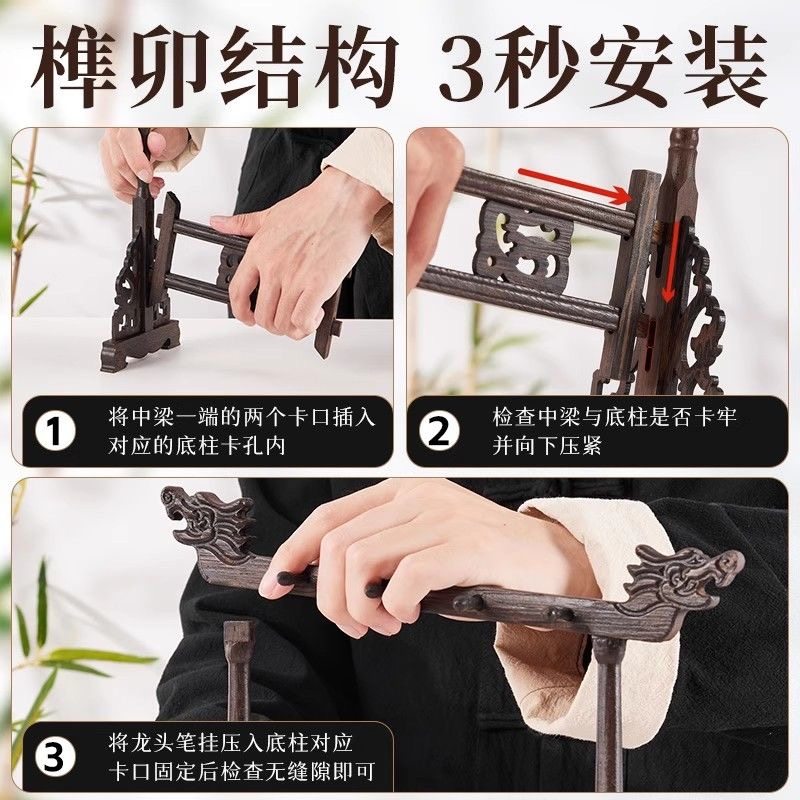 榫卯结构 3秒安装

1 将中梁一端的两个卡口插入对应的底柱卡孔内

2 检查中梁与底柱是否卡牢并向下压紧

3 将龙头笔挂压入底柱对应卡口固定后检查无缝隙即可