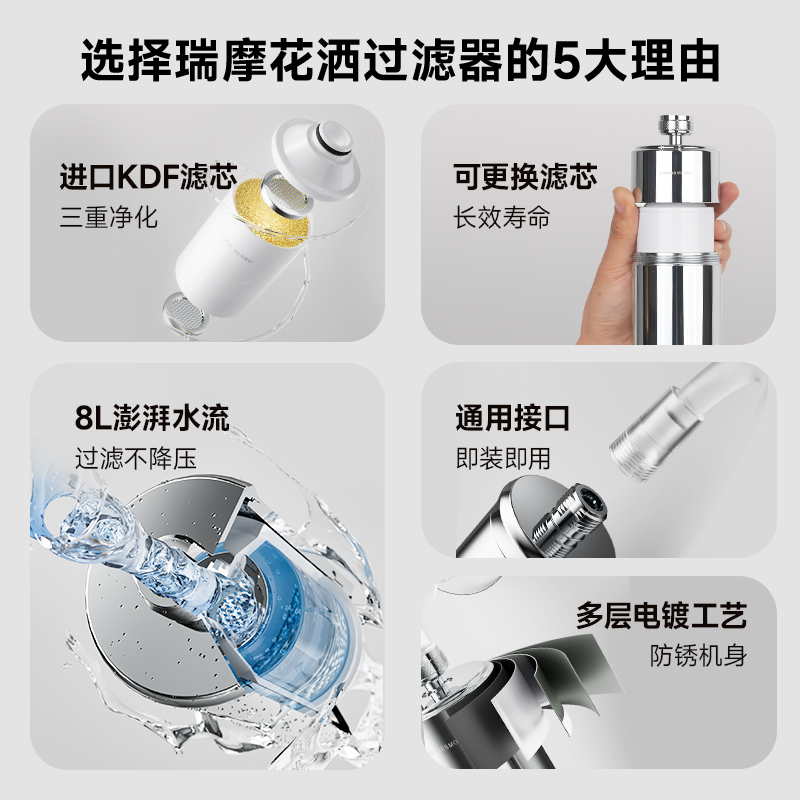 选择瑞摩花洒过滤器的5大理由

进口KDF滤芯
三重净化

可更换滤芯
长效寿命

8L澎湃水流
过滤不降压

通用接口
即装即用

多层电镀工艺
防锈机身