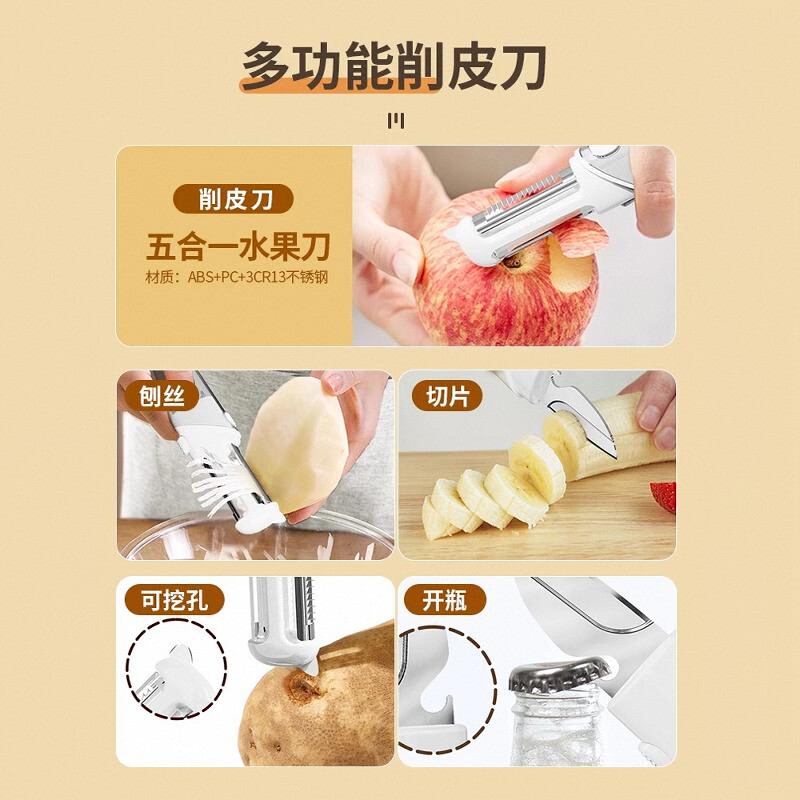 多功能削皮刀

削皮刀

五合一水果刀

材质：ABS+PC+3CR13不锈钢

刨丝

切片

可挖孔

开瓶