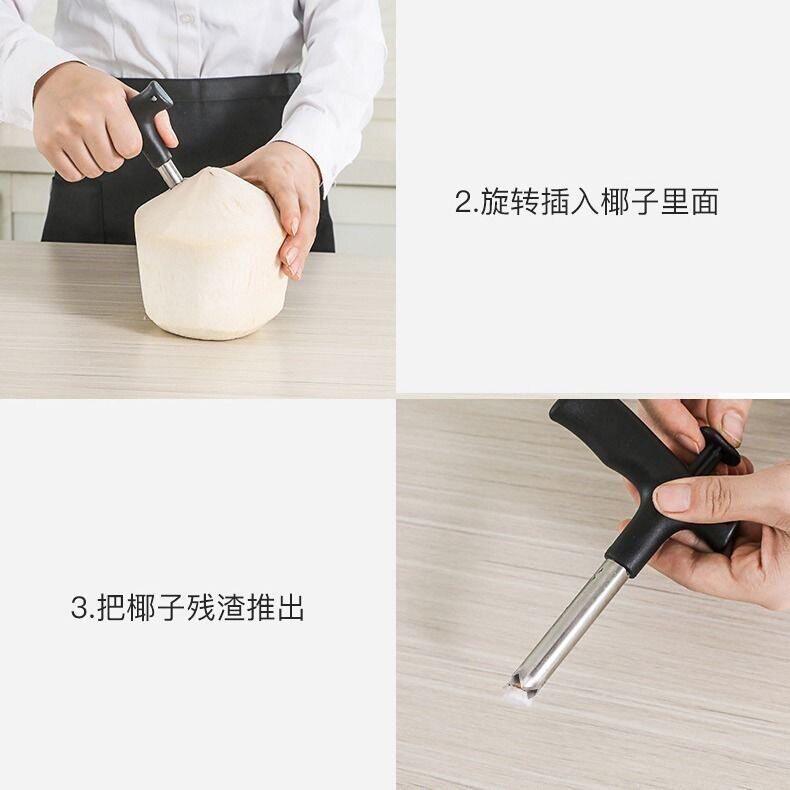 2.旋转插入椰子里面

3.把椰子残渣推出