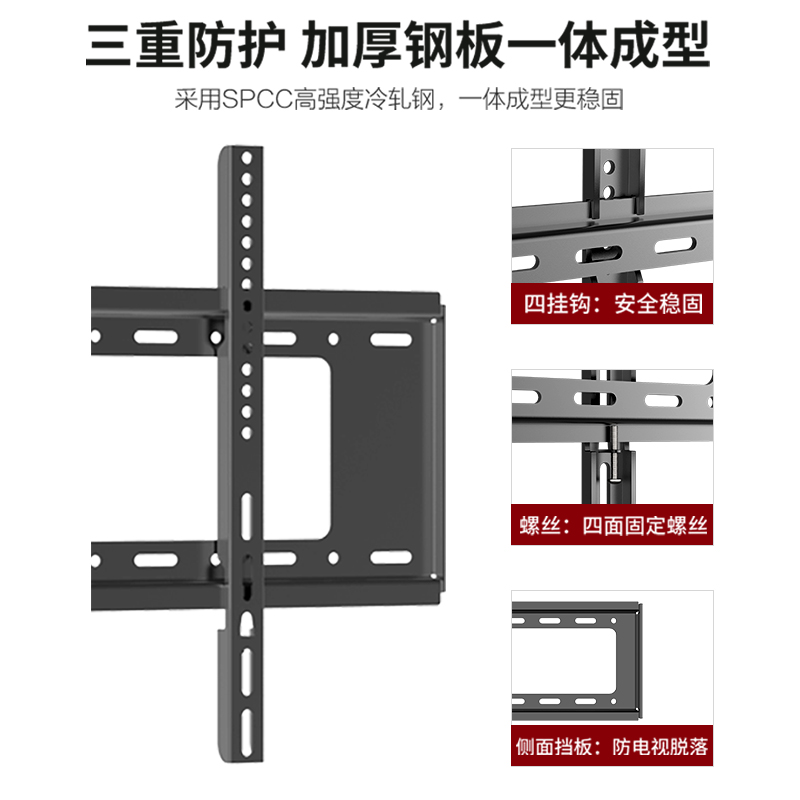 三重防护 加厚钢板一体成型

采用SPCC高强度冷轧钢，一体成型更稳固

四挂钩：安全稳固

螺丝：四面固定螺丝

侧面挡板：防电视脱落