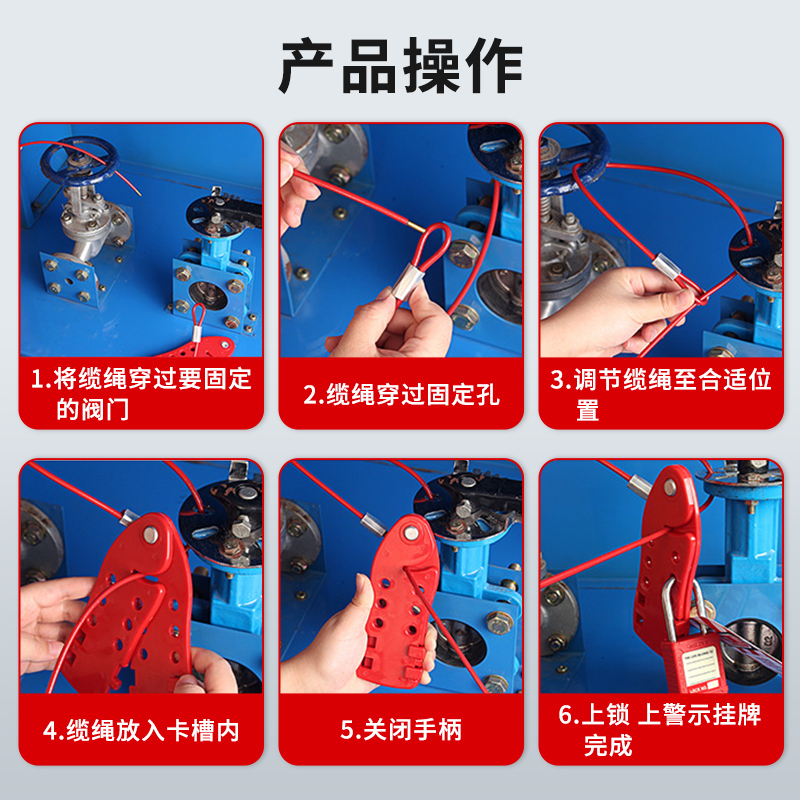 产品操作

1.将缆绳穿过要固定的阀门

2.缆绳穿过固定孔

3.调节缆绳至合适位置

4.缆绳放入卡槽内

5.关闭手柄

6.上锁 上警示挂牌完成