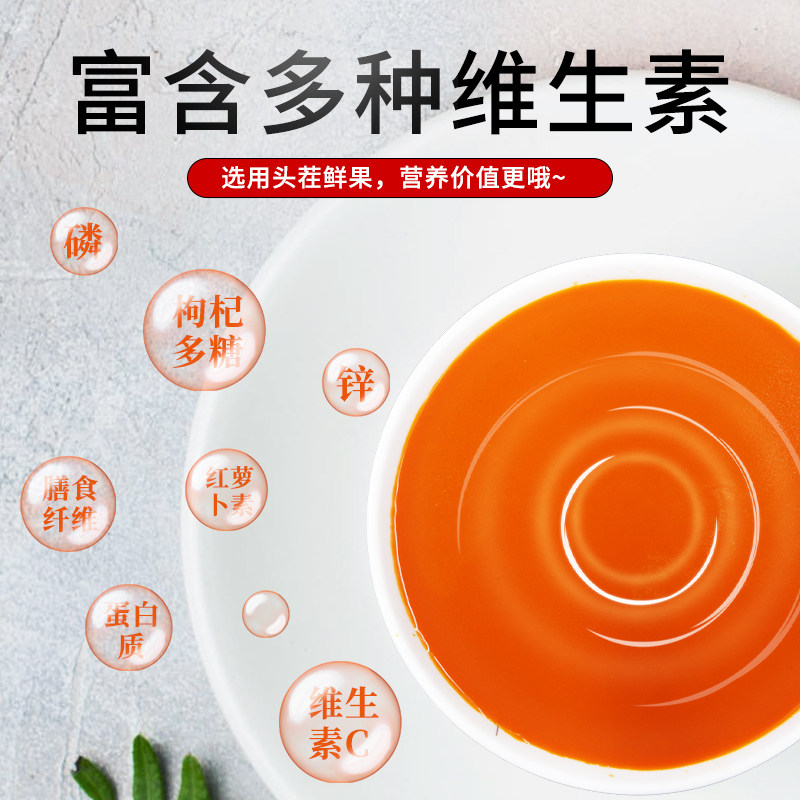 富含多种维生素

选用头茬鲜果，营养价值更哦~

磷

枸杞多糖

锌

膳食纤维

红萝卜素

蛋白质

维生素C