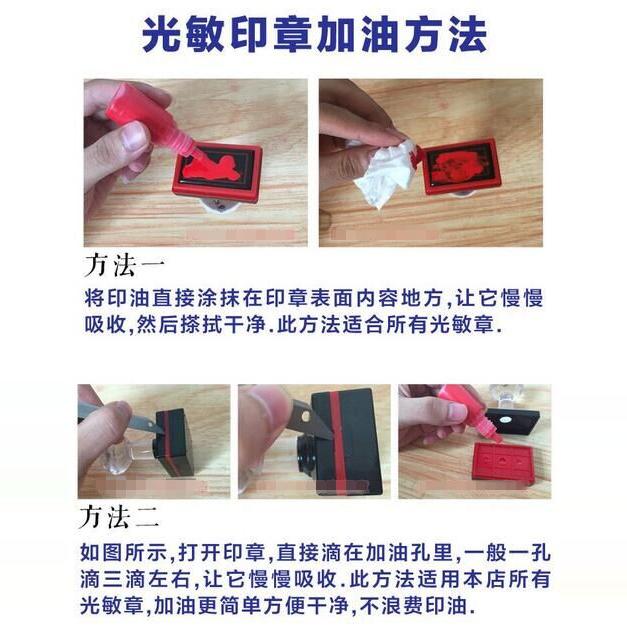 光敏印章加油方法

方法一

将印油直接涂抹在印章表面内容地方,让它慢慢吸收,然后搽拭干净.此方法适合所有光敏章.

方法二

如图所示,打开印章,直接滴在加油孔里,一般一孔滴三滴左右,让它慢慢吸收.此方法适用本店所有光敏章,加油更简单方便干净,不浪费印油.