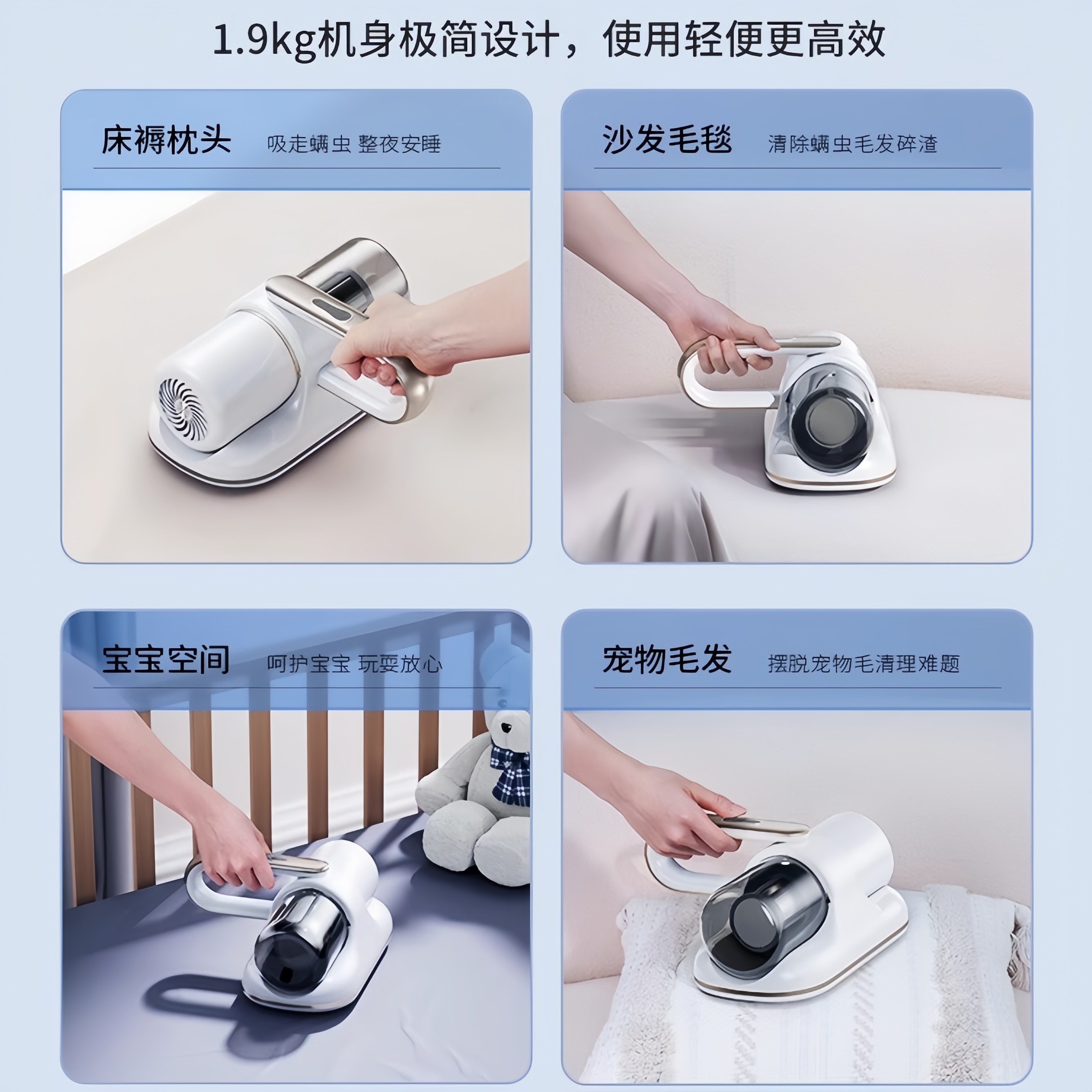 1.9kg机身极简设计，使用轻便更高效

床褥枕头 吸走螨虫 整夜安睡

沙发毛毯 清除螨虫毛发碎渣

宝宝空间 呵护宝宝 玩耍放心

宠物毛发 摆脱宠物毛清理难题