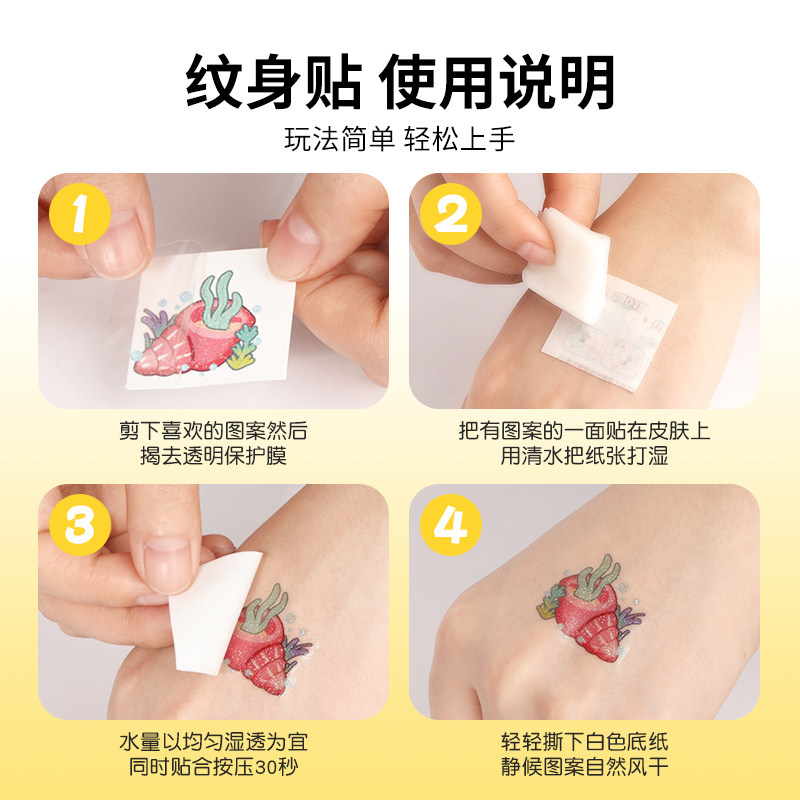 纹身贴 使用说明
玩法简单 轻松上手

1
剪下喜欢的图案然后
揭去透明保护膜

2
把有图案的一面贴在皮肤上
用清水把纸张打湿

3
水量以均匀湿透为宜
同时贴合按压30秒

4
轻轻撕下白色底纸
静候图案自然风干