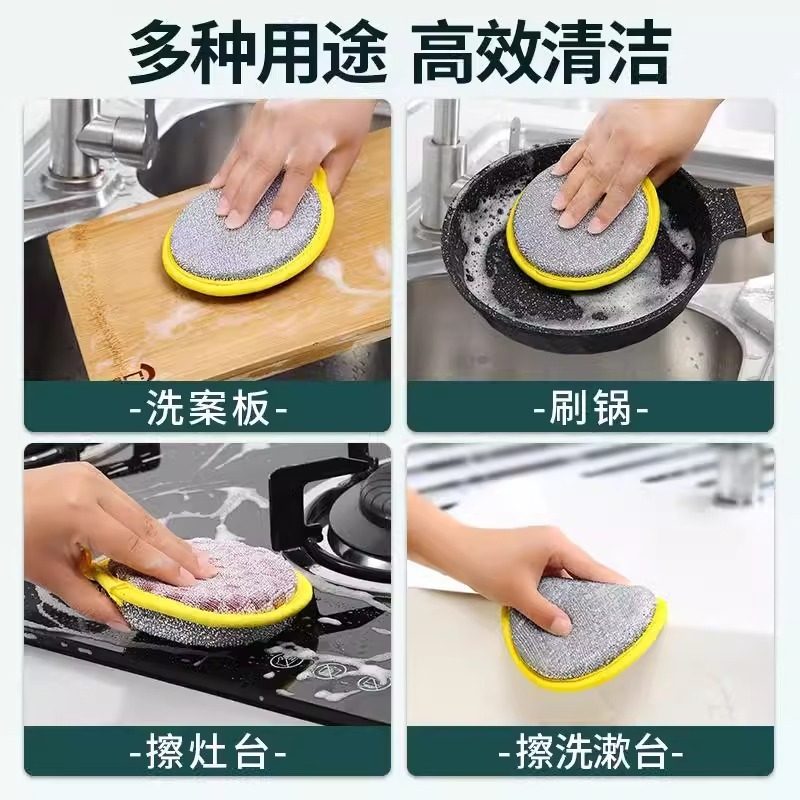 多种用途 高效清洁

-洗案板-

-刷锅-

-擦灶台-

-擦洗漱台-