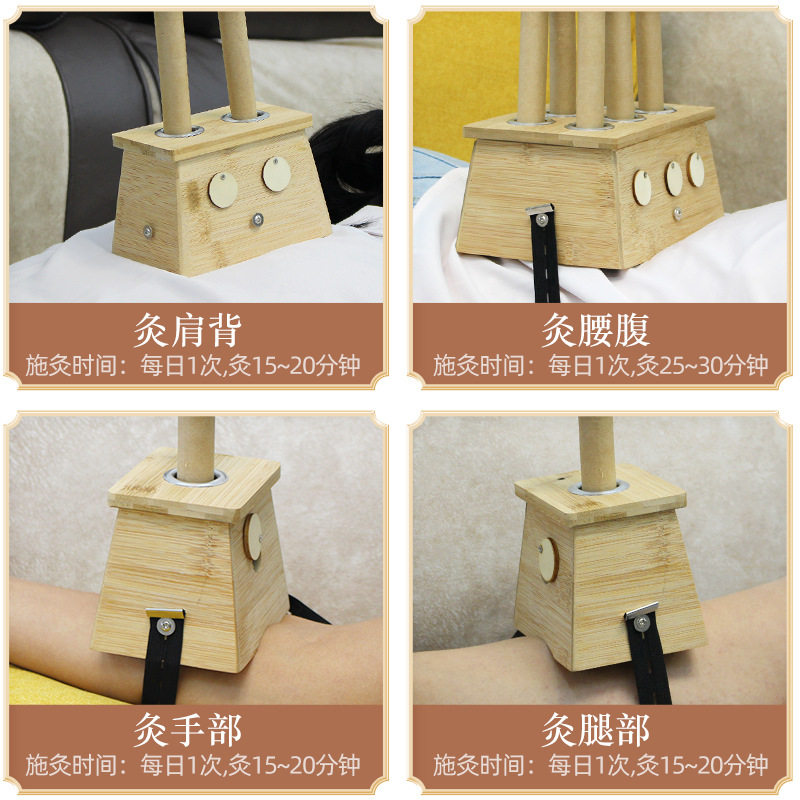 灸肩背
施灸时间：每日1次,灸15~20分钟

灸腰腹
施灸时间：每日1次,灸25~30分钟

灸手部
施灸时间：每日1次,灸15~20分钟

灸腿部
施灸时间：每日1次,灸15~20分钟