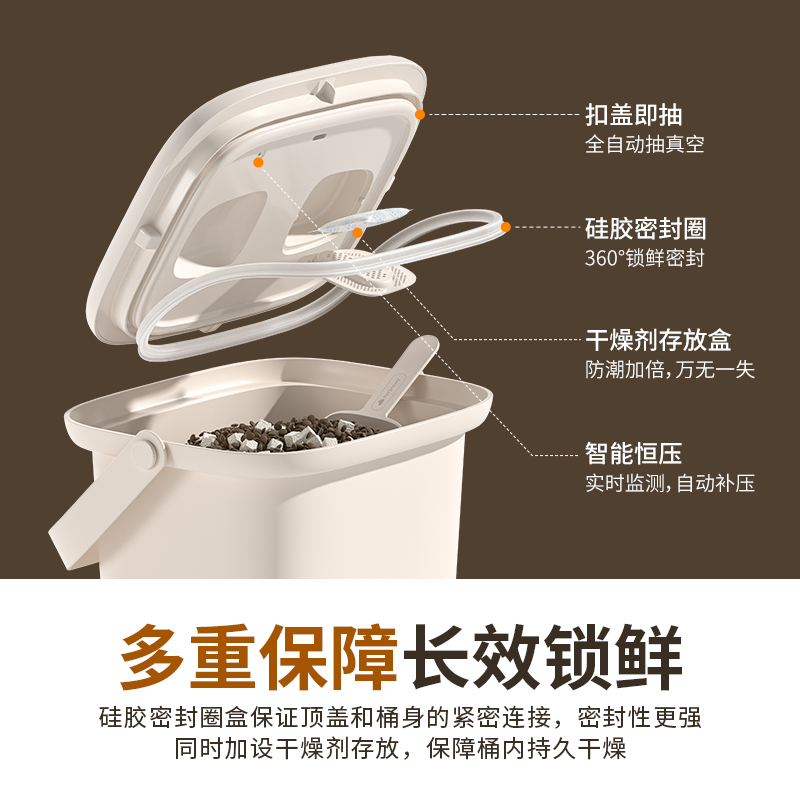 扣盖即抽
全自动抽真空

硅胶密封圈
360°锁鲜密封

干燥剂存放盒
防潮加倍，万无一失

智能恒压
实时监测，自动补压

多重保障长效锁鲜

硅胶密封圈盒保证顶盖和桶身的紧密连接，密封性更强
同时加设干燥剂存放，保障桶内持久干燥