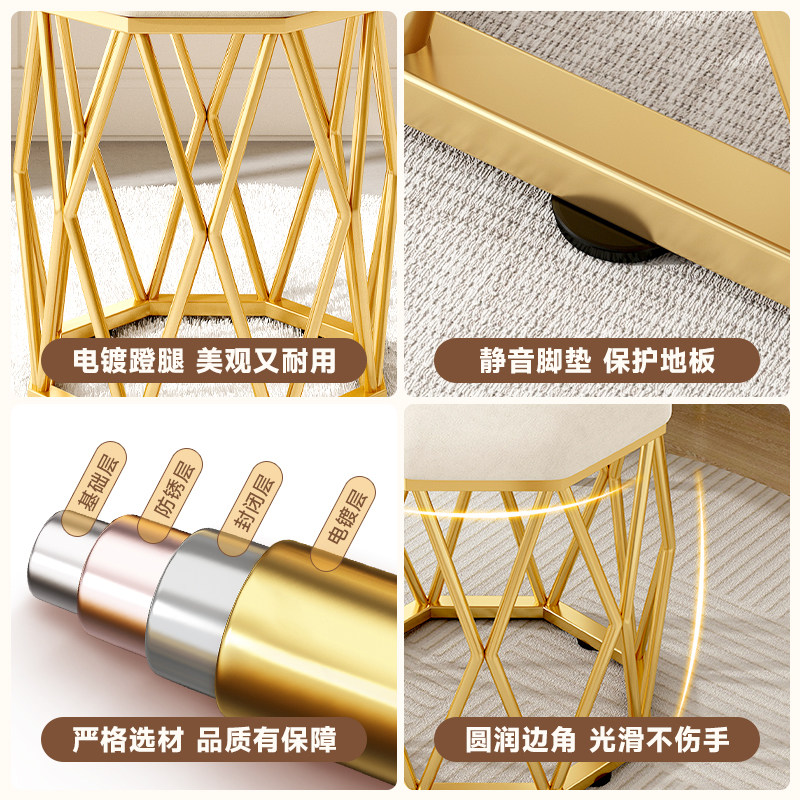 电镀蹬腿 美观又耐用

静音脚垫 保护地板

基础层
防锈层
封闭层
电镀层

严格选材 品质有保障

圆润边角 光滑不伤手