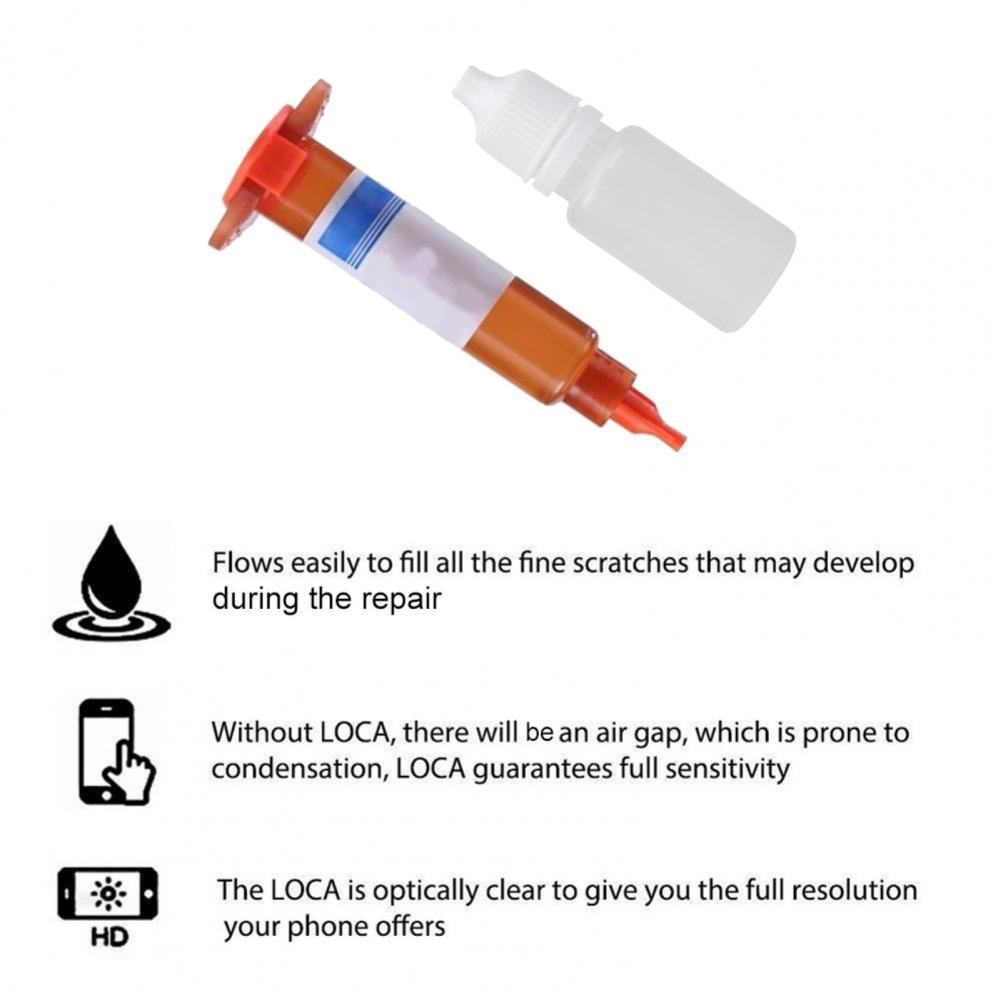 Flows easily to fill all the fine scratches that may develop during the repair

Without LOCA, there will be an air gap, which is prone to condensation, LOCA guarantees full sensitivity

HD

The LOCA is optically clear to give you the full resolution your phone offers