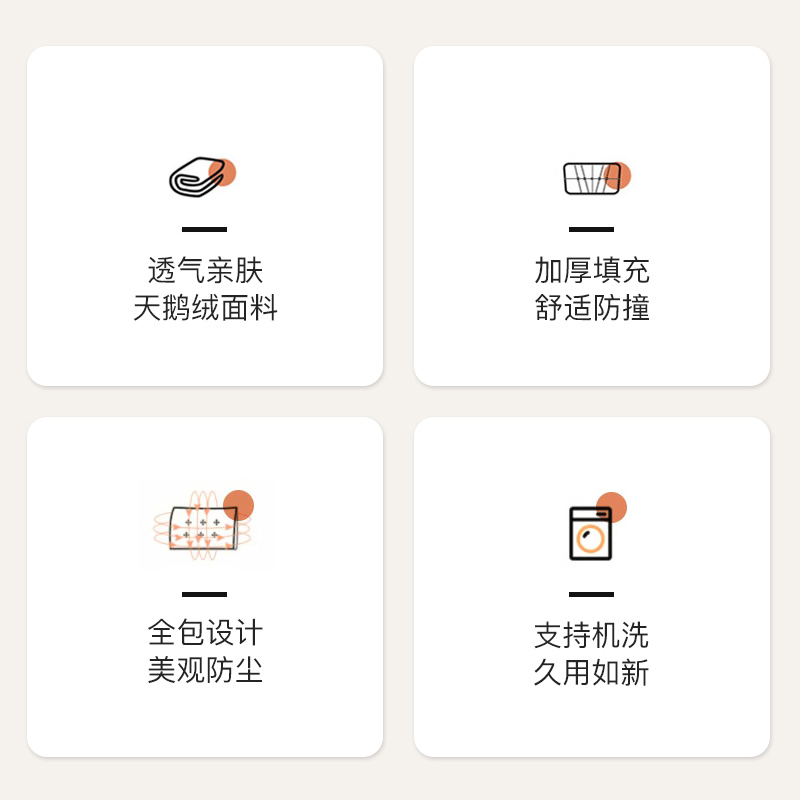 透气亲肤
天鹅绒面料

加厚填充
舒适防撞

全包设计
美观防尘

支持机洗
久用如新