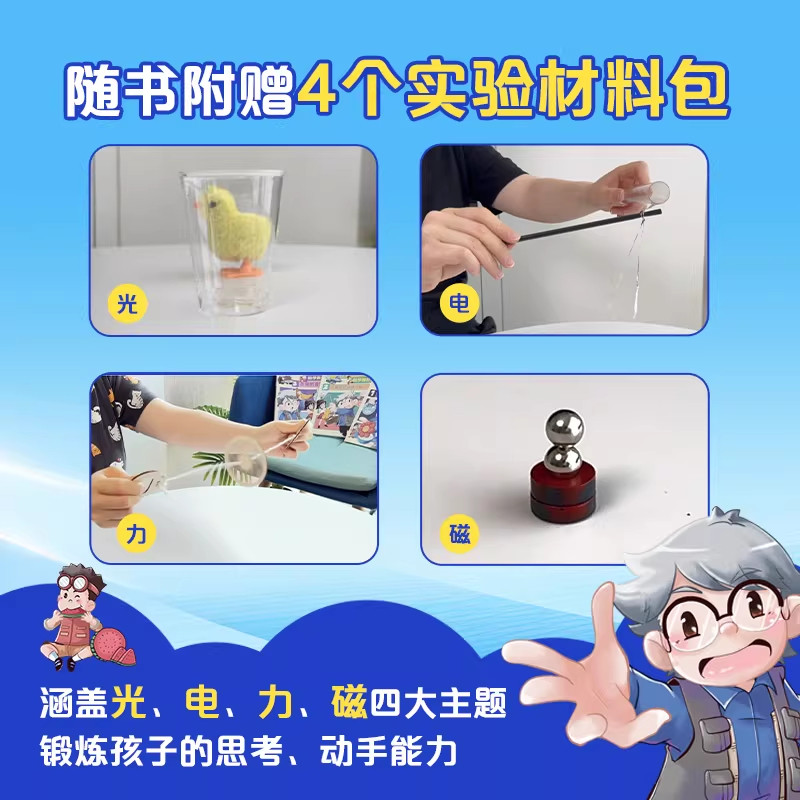 随书附赠4个实验材料包

光

电

力

磁

涵盖光、电、力、磁四大主题
锻炼孩子的思考、动手能力