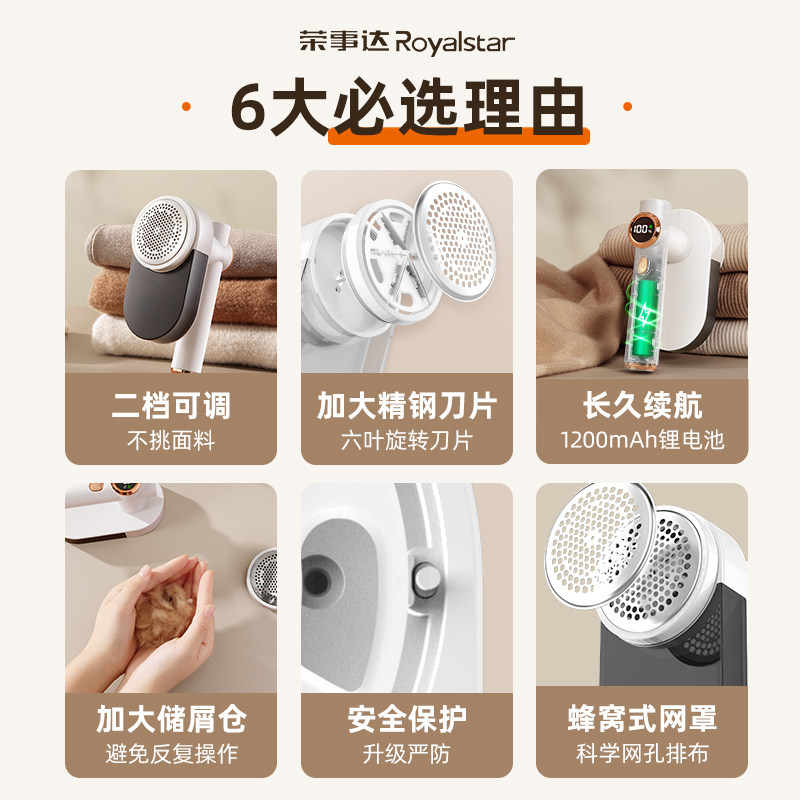 荣事达 Royalstar

6大必选理由

100%

二档可调
不挑面料

加大精钢刀片
六叶旋转刀片

长久续航
1200mAh锂电池

加大储屑仓
避免反复操作

安全保护
升级严防

蜂窝式网罩
科学网孔排布