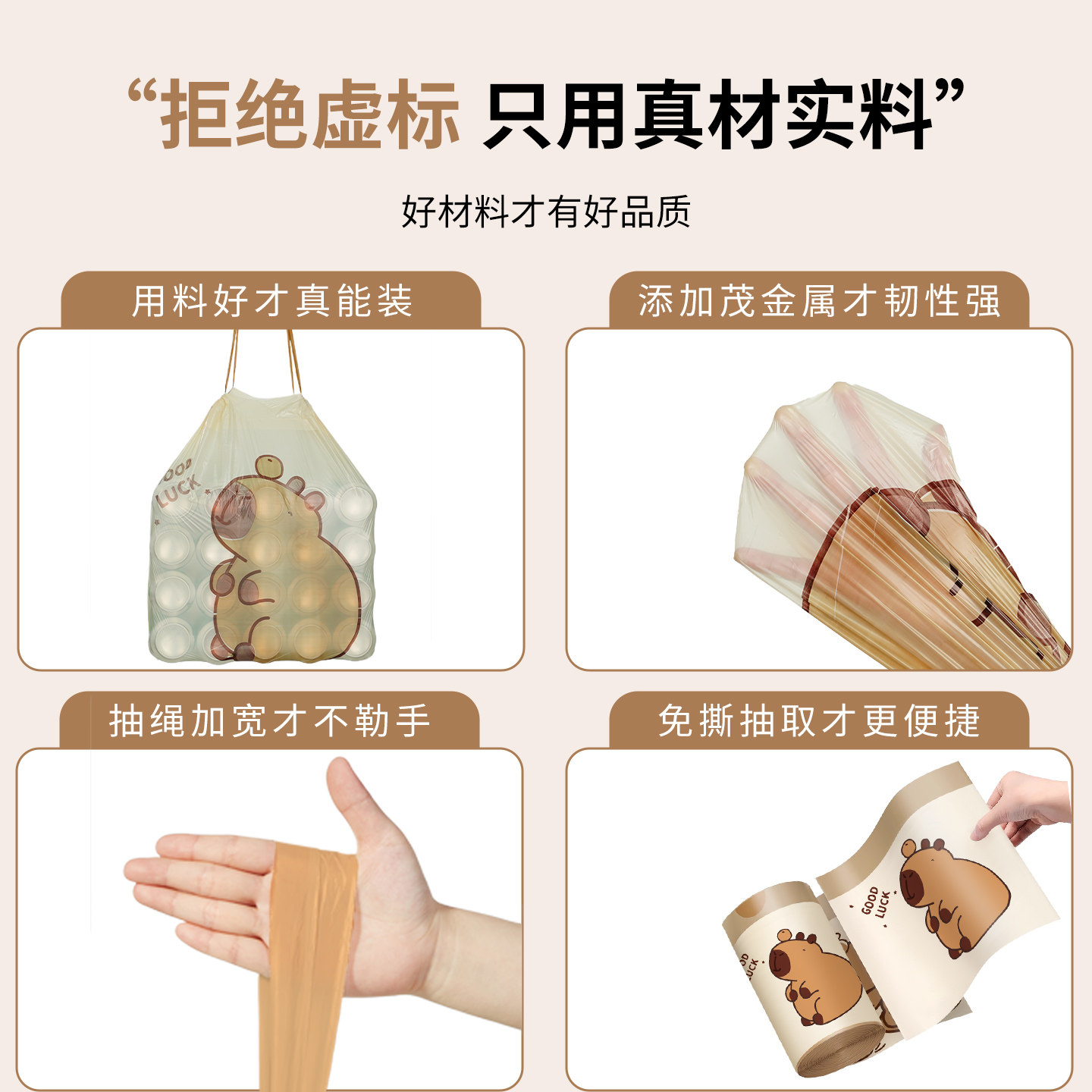 “拒绝虚标 只用真材实料”

好材料才有好品质

用料好才真能装

GOOD LUCK

添加茂金属才韧性强

抽绳加宽才不勒手

免撕抽取才更便捷

GOOD LUCK

GOOD LUCK