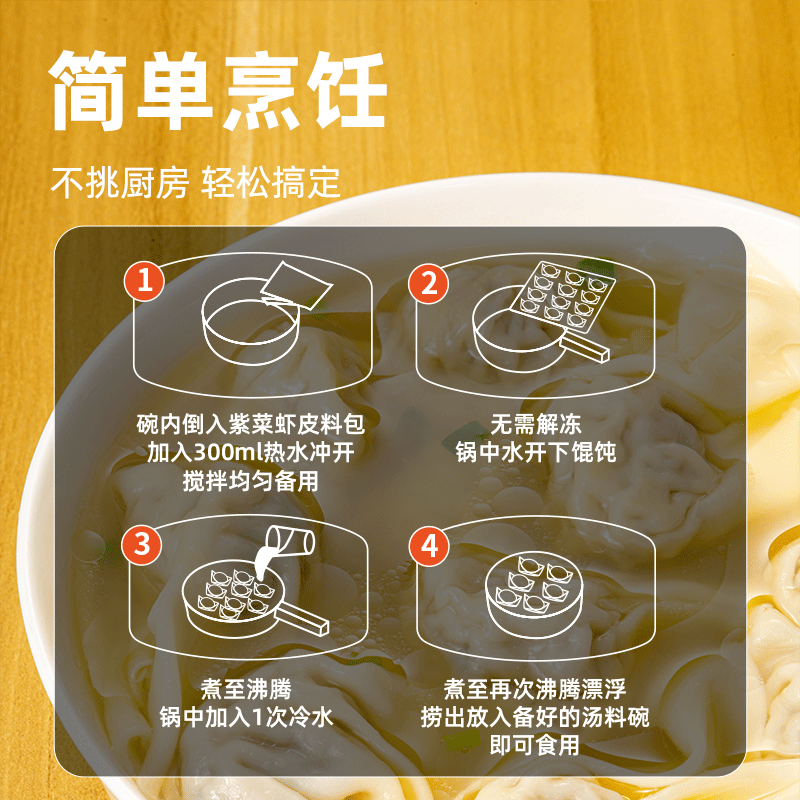 简单烹饪

不挑厨房 轻松搞定

1

碗内倒入紫菜虾皮料包
加入300ml热水冲开
搅拌均匀备用

2

无需解冻
锅中水开下馄饨

3

煮至沸腾
锅中加入1次冷水

4

煮至再次沸腾漂浮
捞出放入备好的汤料碗
即可食用