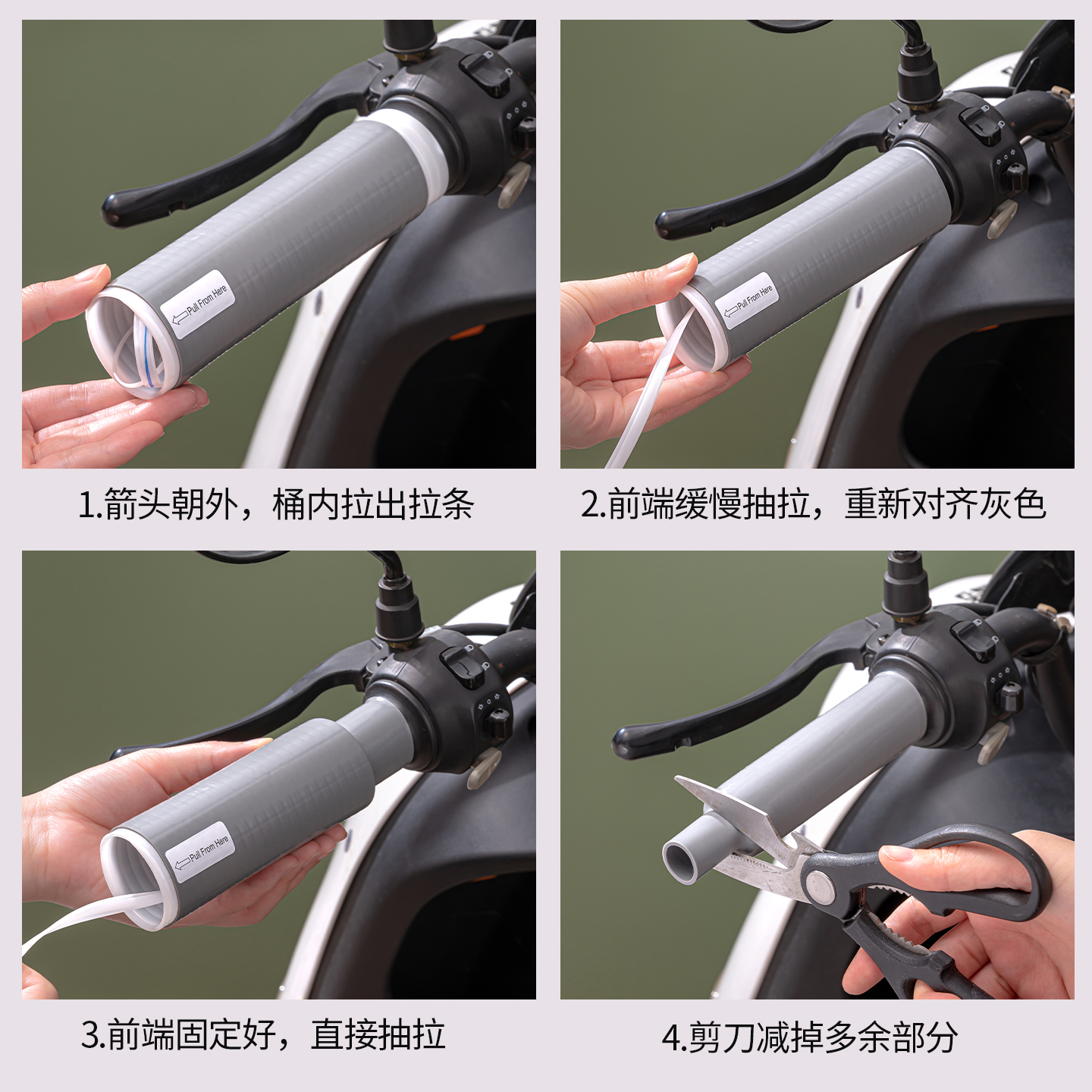 Pull From Here

1.箭头朝外，桶内拉出拉条

Pull From Here

2.前端缓慢抽拉，重新对齐灰色

Pull From Here

3.前端固定好，直接抽拉

4.剪刀减掉多余部分