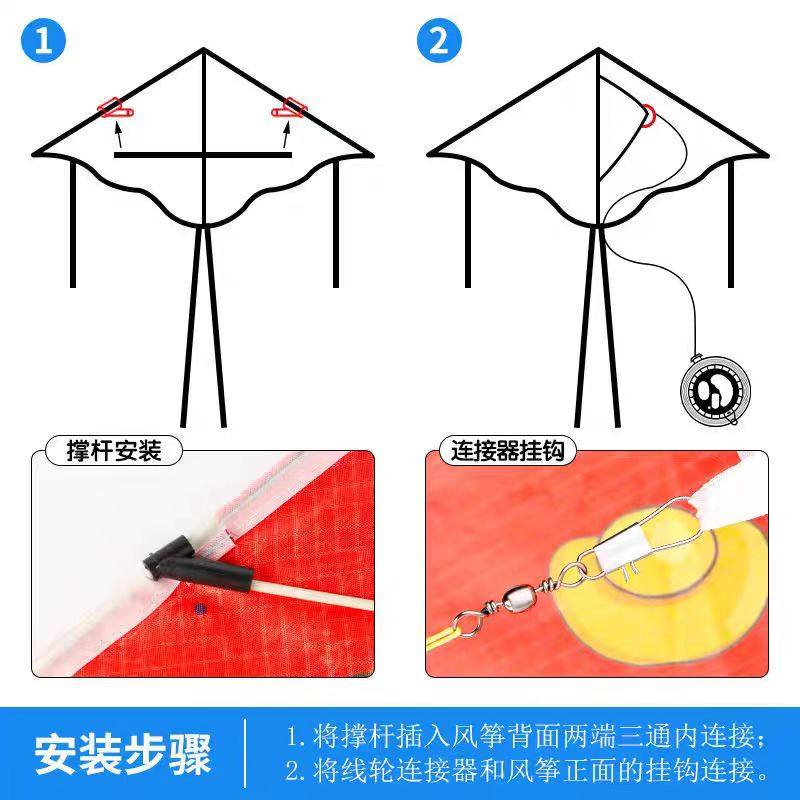 1

2

撑杆安装

连接器挂钩

安装步骤

1. 将撑杆插入风筝背面两端三通内连接;
2. 将线轮连接器和风筝正面的挂钩连接。