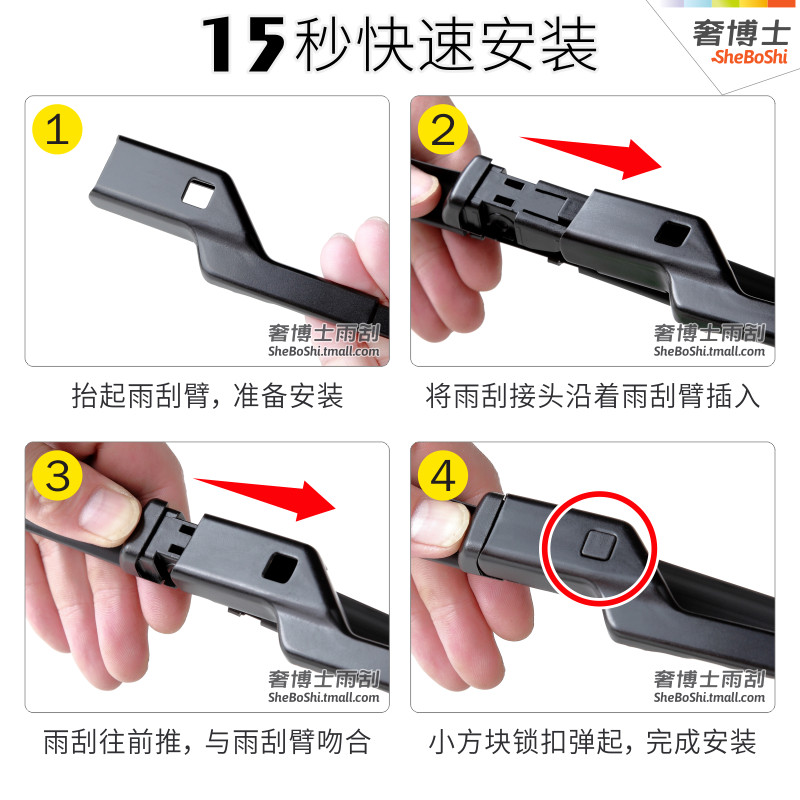 15秒快速安装

奢博士
SheBoShi

1
奢博士雨刮
SheBoShi.tmall.com
抬起雨刮臂，准备安装

2
奢博士雨刮
SheBoShi.tmall.com
将雨刮接头沿着雨刮臂插入

3
奢博士雨刮
SheBoShi.tmall.com
雨刮往前推，与雨刮臂吻合

4
奢博士雨刮
SheBoShi.tmall.com
小方块锁扣弹起，完成安装