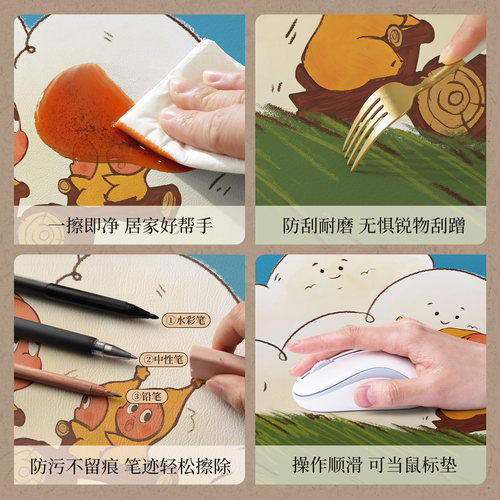 一擦即净 居家好帮手

防刮耐磨 无惧锐物刮蹭

①水彩笔

②中性笔

③铅笔

防污不留痕 笔迹轻松擦除

操作顺滑 可当鼠标垫