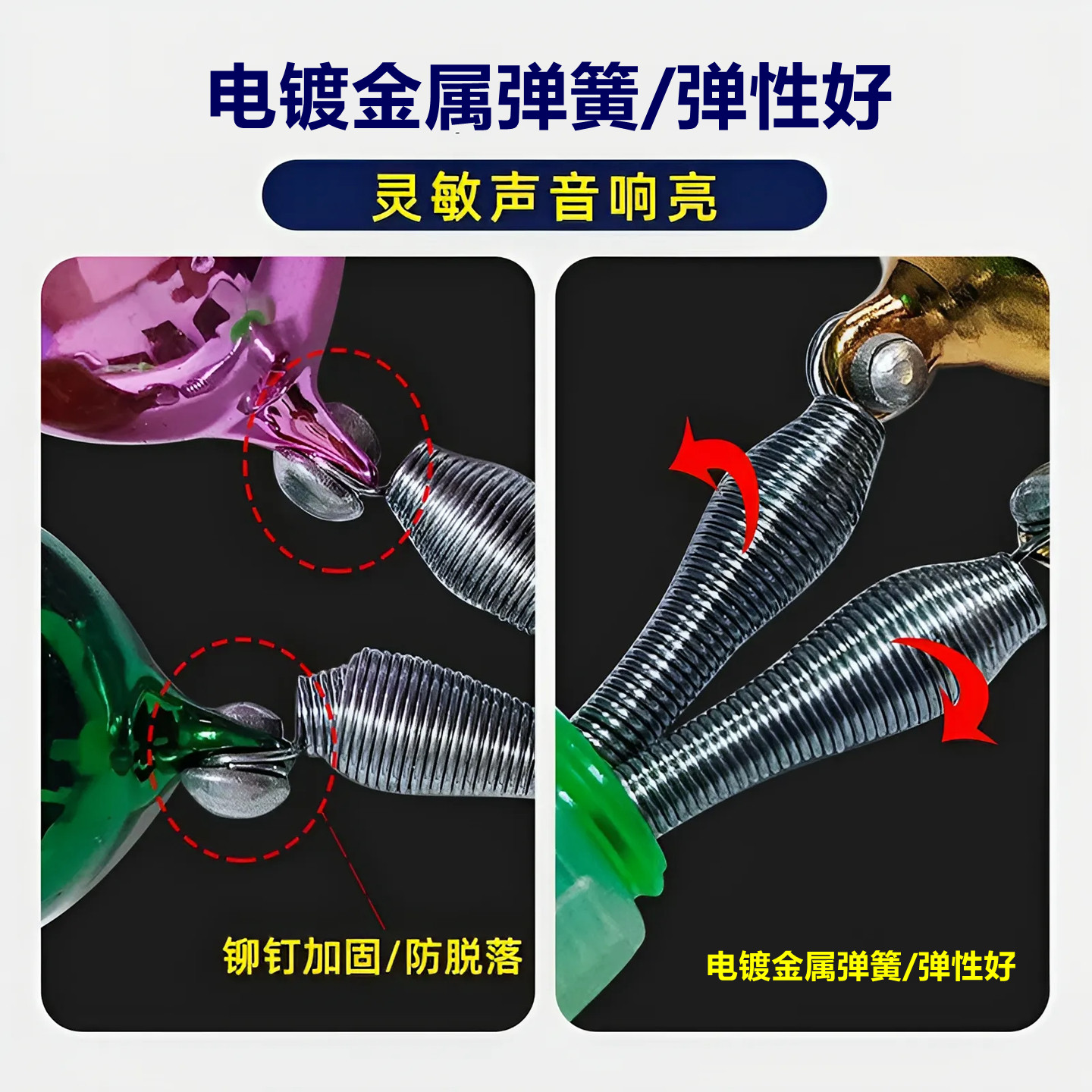 电镀金属弹簧/弹性好

灵敏声音响亮

铆钉加固/防脱落

电镀金属弹簧/弹性好