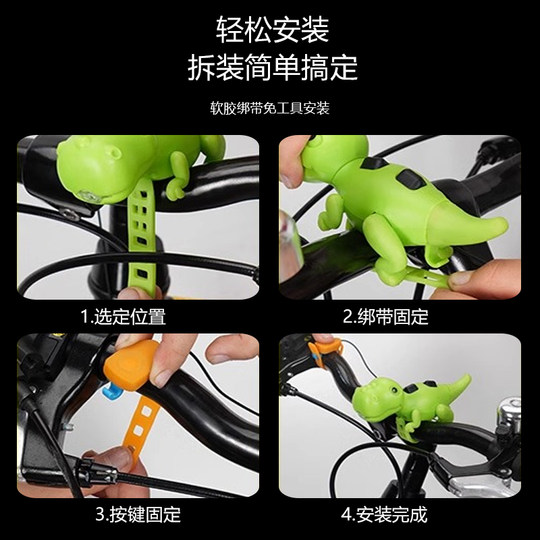 轻松安装
拆装简单搞定

软胶绑带免工具安装

1.选定位置

2.绑带固定

3.按键固定

4.安装完成