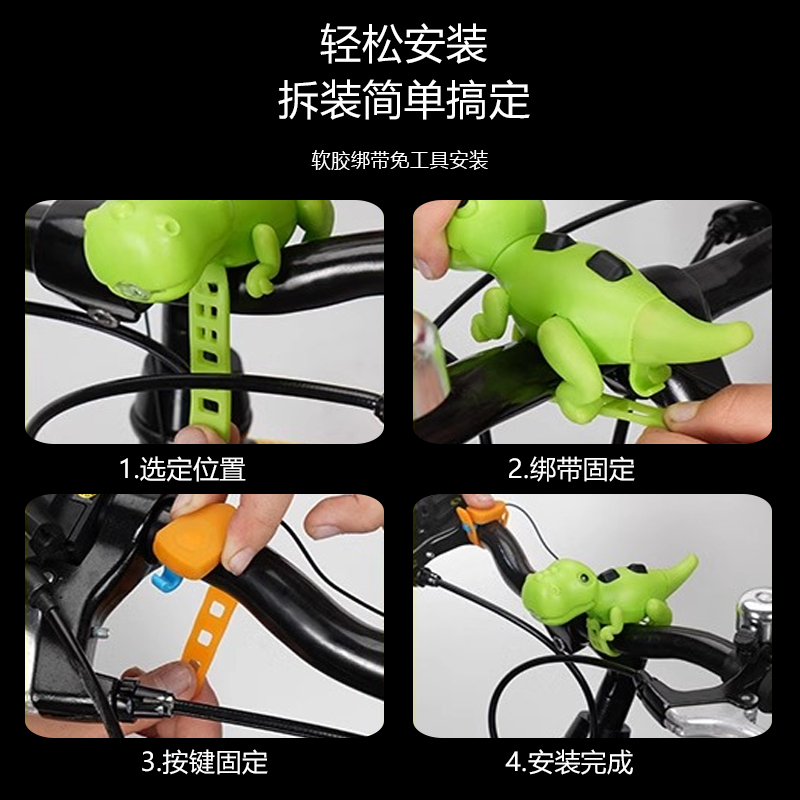 轻松安装
拆装简单搞定

软胶绑带免工具安装

1.选定位置

2.绑带固定

3.按键固定

4.安装完成