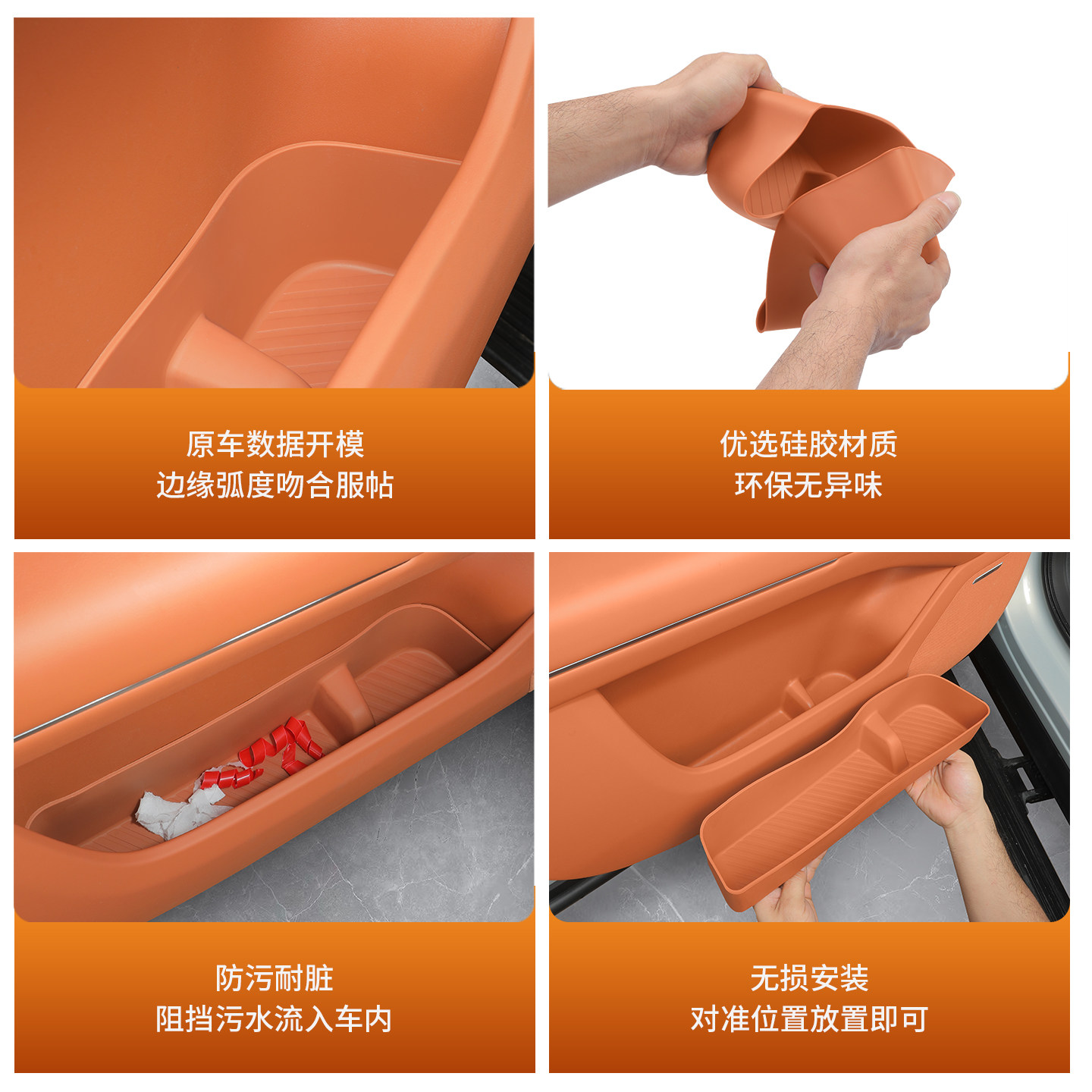 原车数据开模
边缘弧度吻合服帖

优选硅胶材质
环保无异味

防污耐脏
阻挡污水流入车内

无损安装
对准位置放置即可