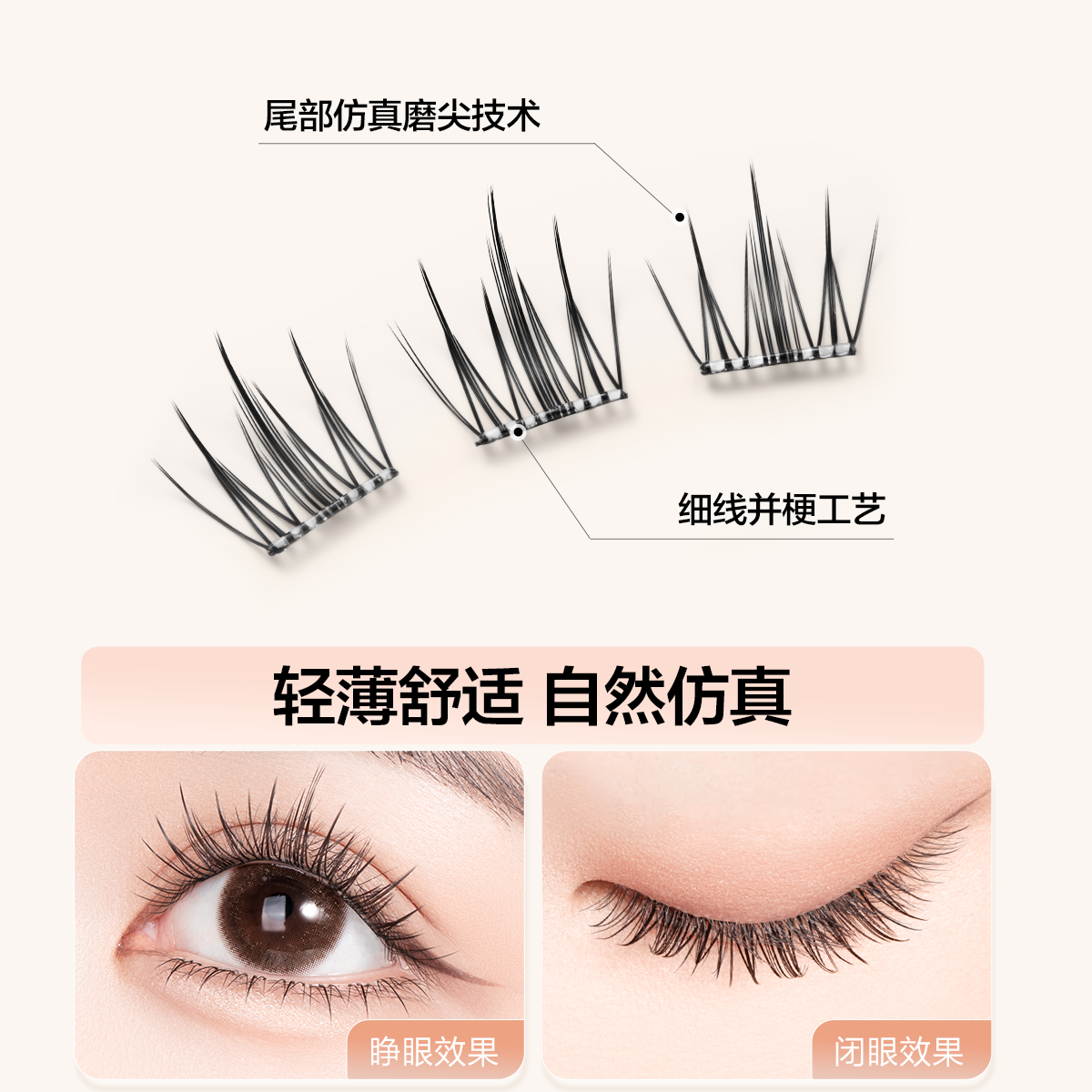 尾部仿真磨尖技术

细线并梗工艺

轻薄舒适 自然仿真

睁眼效果

闭眼效果