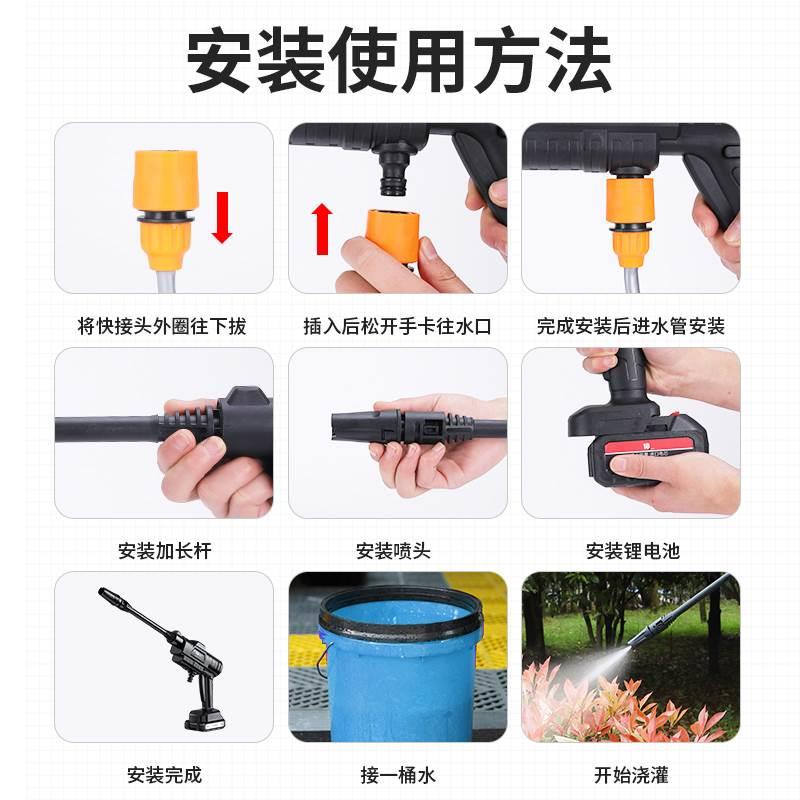 安装使用方法

将快接头外圈往下拔

插入后松开手卡往水口

完成安装后进水管安装

安装加长杆

安装喷头

安装锂电池

安装完成

接一桶水

开始浇灌