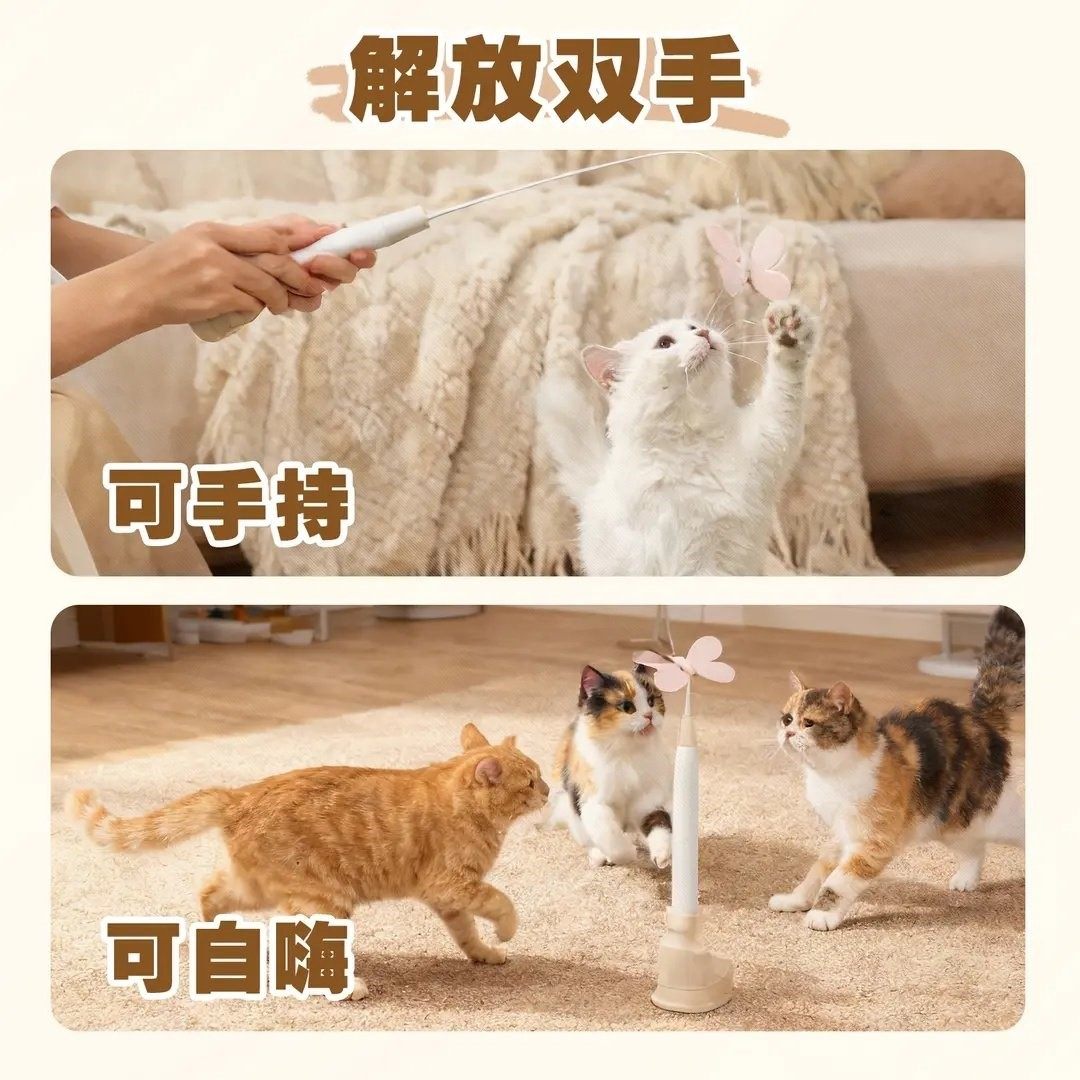 解放双手

可手持

可自嗨