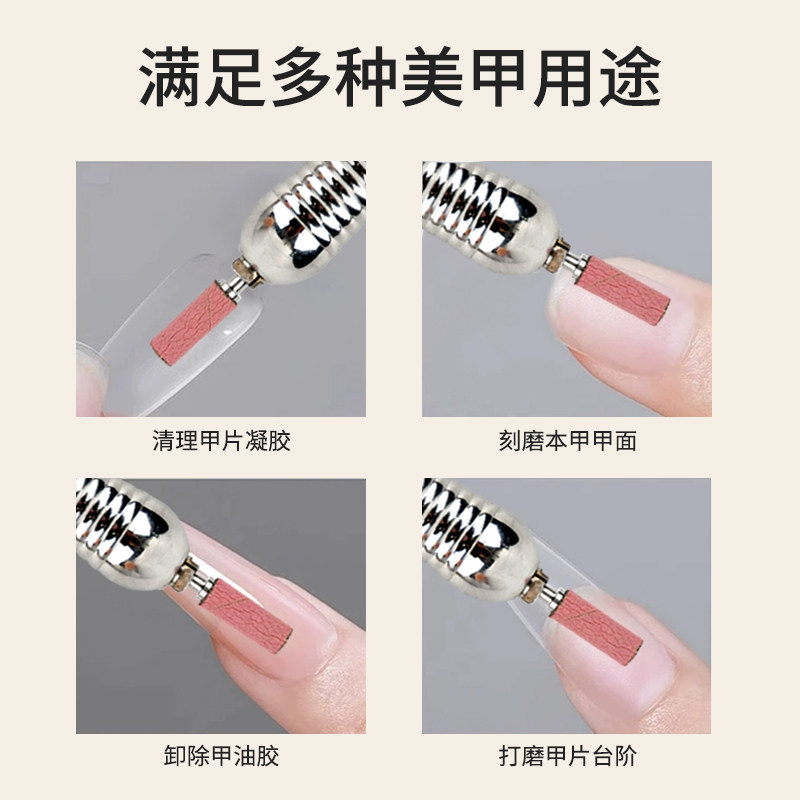 满足多种美甲用途

清理甲片凝胶

刻磨本甲甲面

卸除甲油胶

打磨甲片台阶