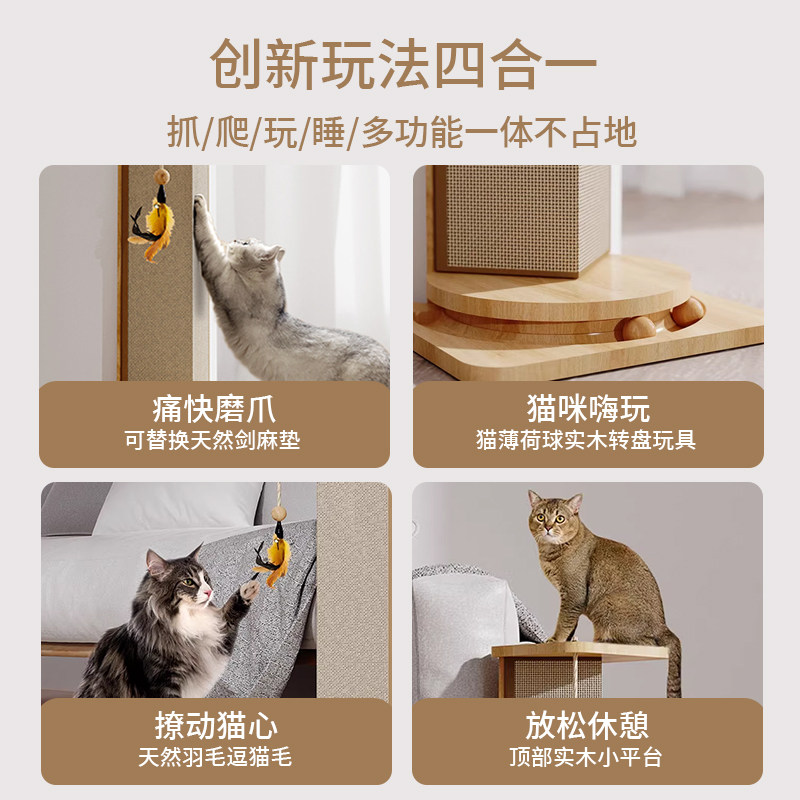 创新玩法四合一

抓/爬/玩/睡/多功能一体不占地

痛快磨爪
可替换天然剑麻垫

猫咪嗨玩
猫薄荷球实木转盘玩具

撩动猫心
天然羽毛逗猫毛

放松休憩
顶部实木小平台