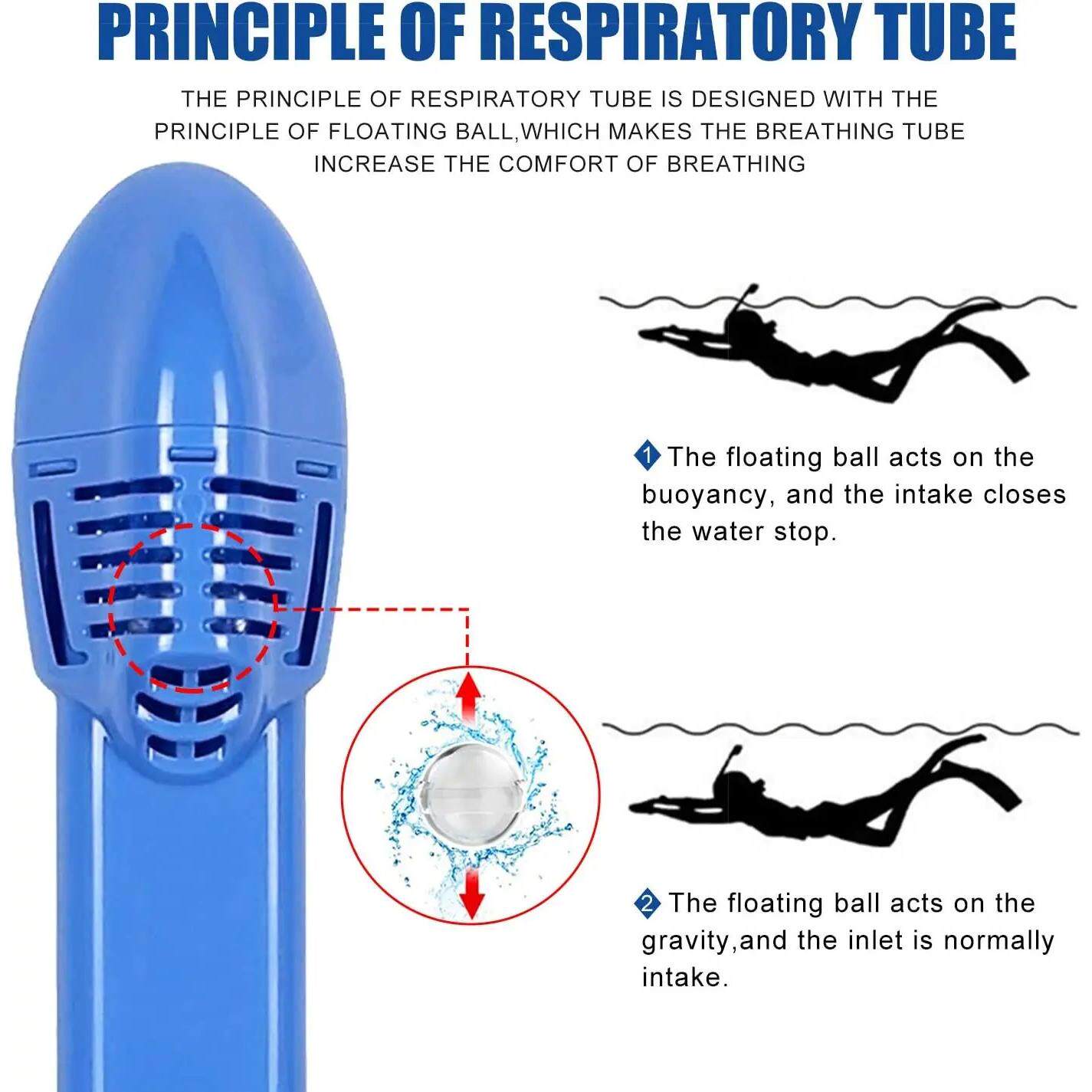 PRINCIPLE OF RESPIRATORY TUBE

THE PRINCIPLE OF RESPIRATORY TUBE IS DESIGNED WITH THE PRINCIPLE OF FLOATING BALL,WHICH MAKES THE BREATHING TUBE INCREASE THE COMFORT OF BREATHING

1 The floating ball acts on the buoyancy, and the intake closes the water stop.

2 The floating ball acts on the gravity,and the inlet is normally intake.