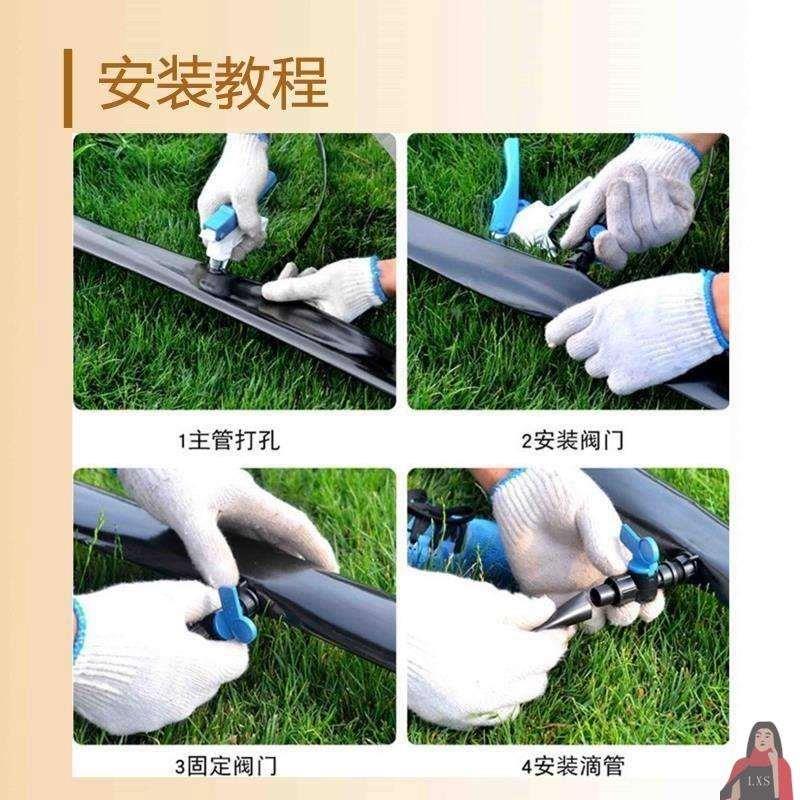 安装教程

1主管打孔

2安装阀门

3固定阀门

4安装滴管

LXS