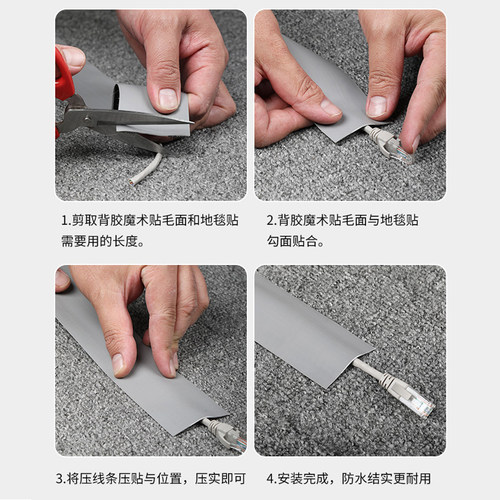 1.剪取背胶魔术贴毛面和地毯贴需要用的长度。

2.背胶魔术贴毛面与地毯贴勾面贴合。

3.将压线条压贴与位置，压实即可

4.安装完成，防水结实更耐用