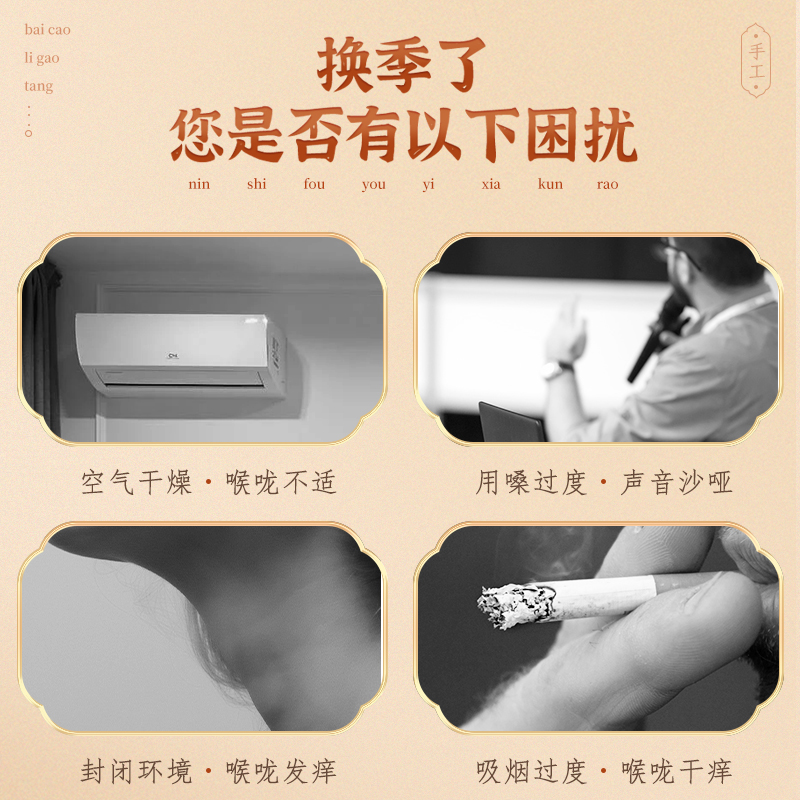 bai cao
li gao
tang

手工

换季了
您是否有以下困扰
nin shi fou you yi xia kun rao

空气干燥 · 喉咙不适

用嗓过度 · 声音沙哑

封闭环境 · 喉咙发痒

吸烟过度 · 喉咙干痒