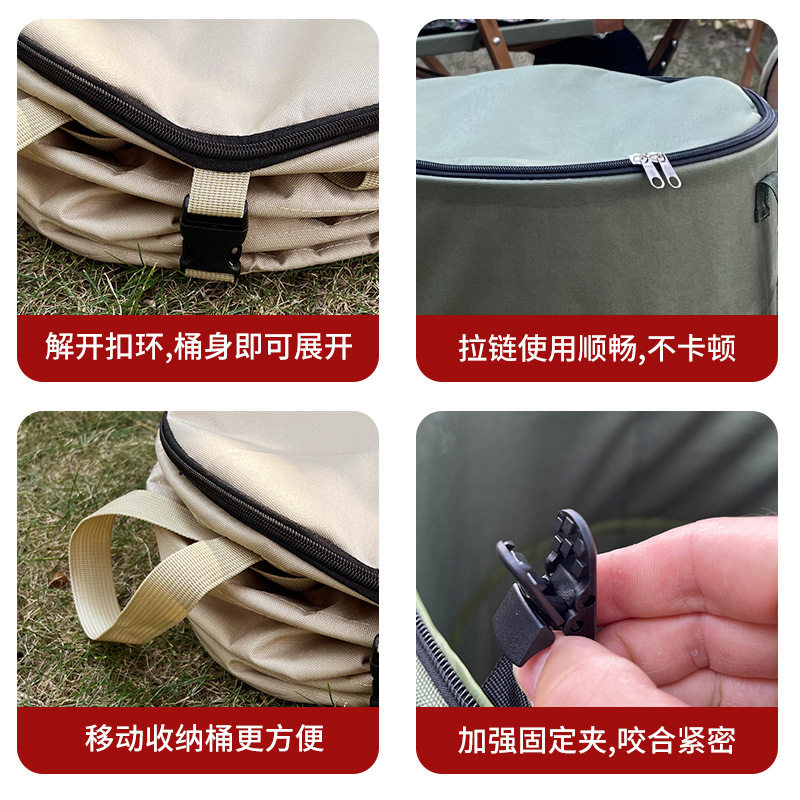 解开扣环,桶身即可展开

拉链使用顺畅,不卡顿

移动收纳桶更方便

加强固定夹,咬合紧密