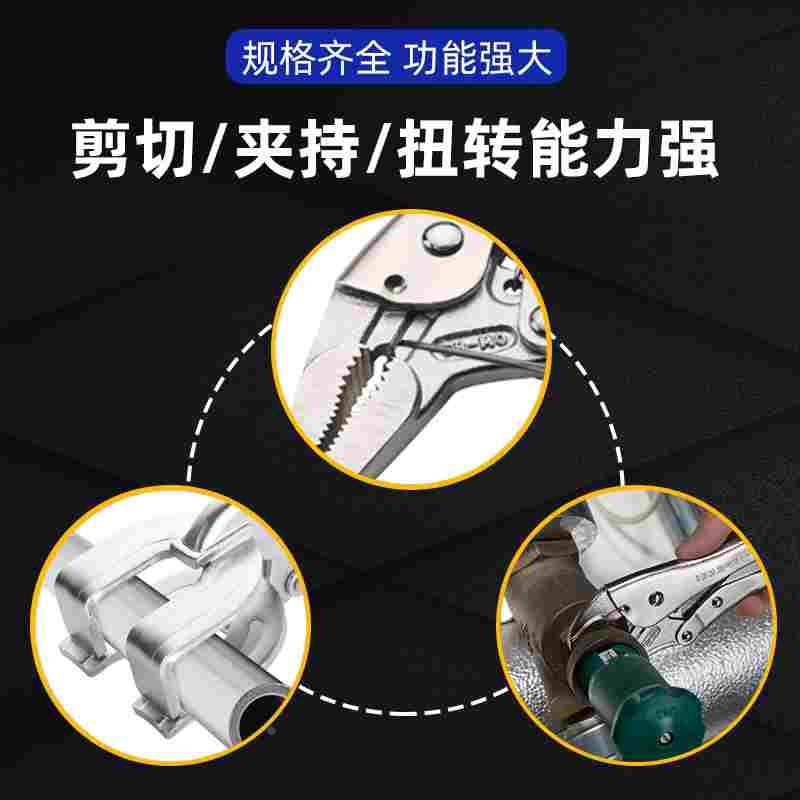 规格齐全 功能强大

剪切/夹持/扭转能力强