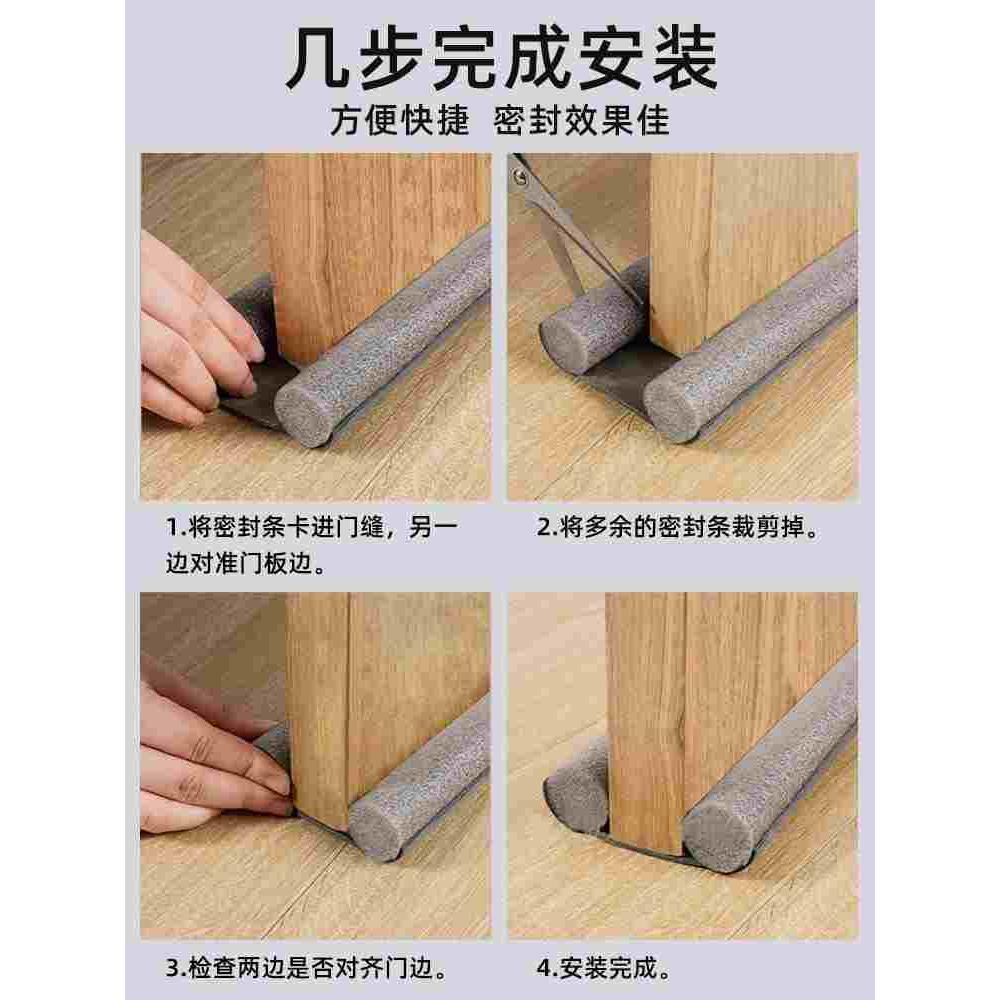 几步完成安装

方便快捷 密封效果佳

1.将密封条卡进门缝，另一边对准门板边。

2.将多余的密封条裁剪掉。

3.检查两边是否对齐门边。

4.安装完成。