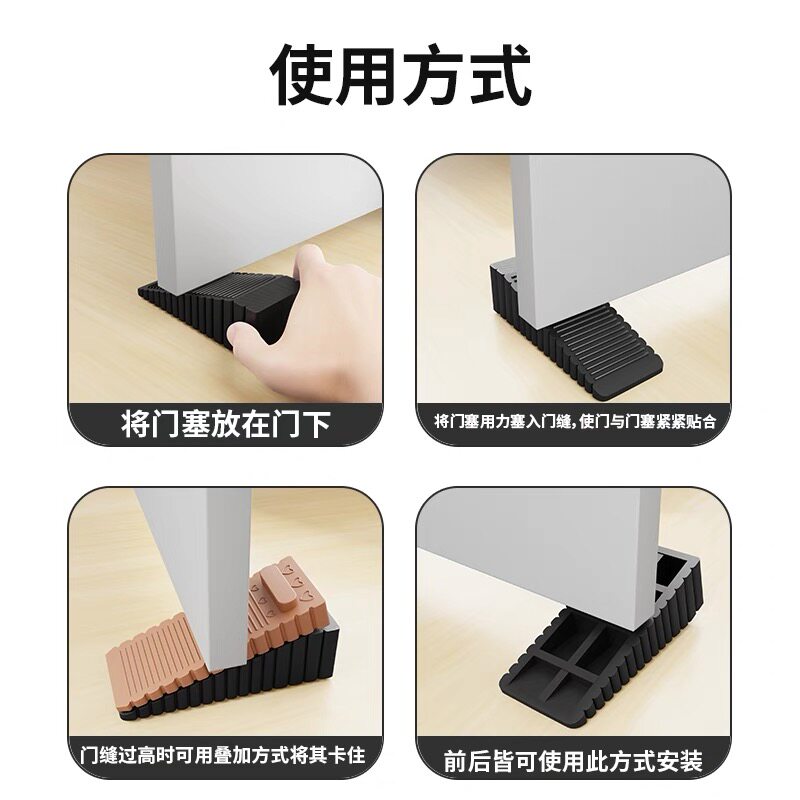 使用方式

将门塞放在门下

将门塞用力塞入门缝，使门与门塞紧紧贴合

门缝过高时可用叠加方式将其卡住

前后皆可使用此方式安装